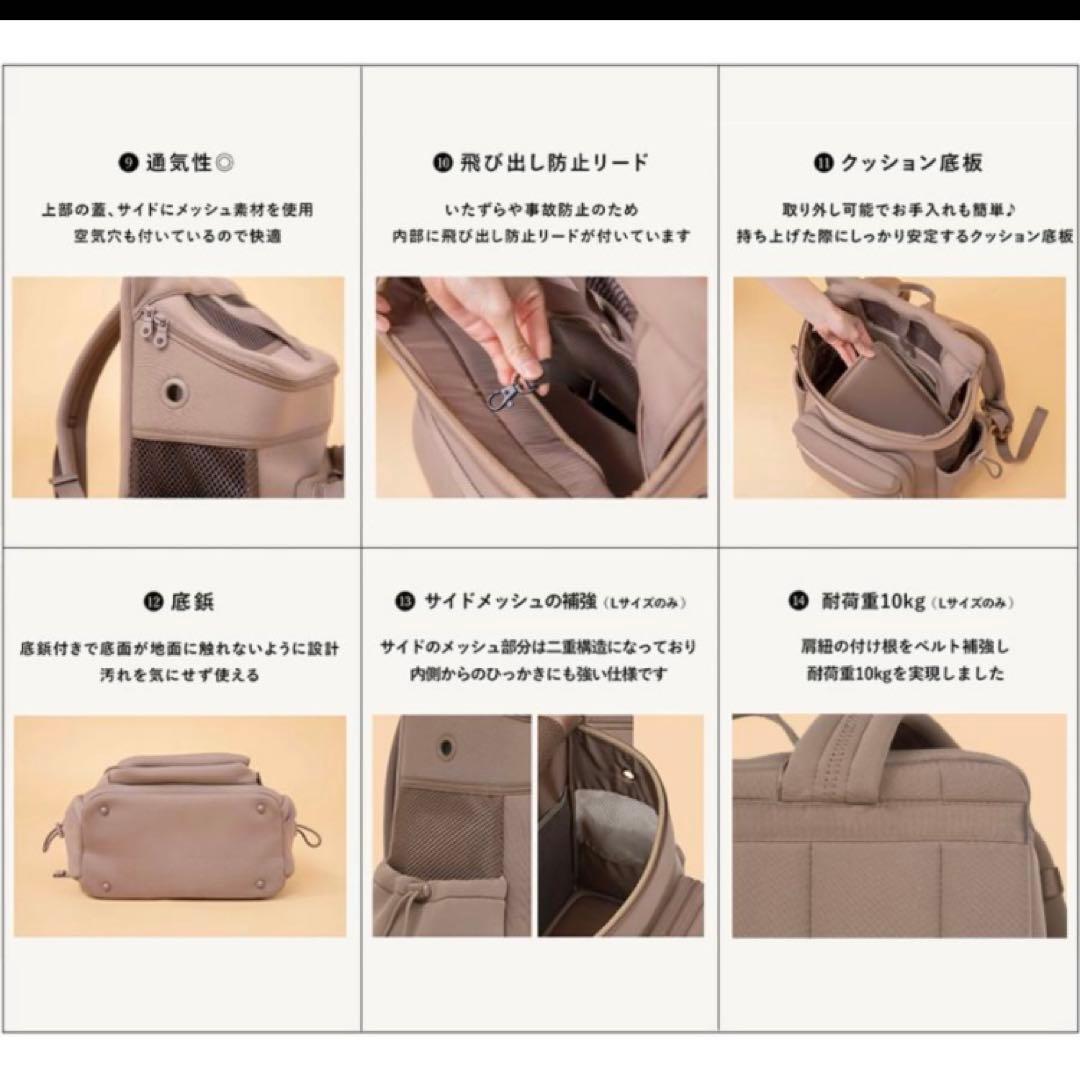 ❾ 通気性◎

上部の蓋、サイドにメッシュ素材を使用
空気穴も付いているので快適

❿ 飛び出し防止リード

いたずらや事故防止のため
内部に飛び出し防止リードが付いています

⓫ クッション底板

取り外し可能でお手入れも簡単♪
持ち上げた際にしっかり安定するクッション底板

⓬ 底鋲

底鋲付きで底面が地面に触れないように設計
汚れを気にせず使える

⓭ サイドメッシュの補強（Lサイズのみ）

サイドのメッシュ部分は二重構造になっており
内側からのひっかきにも強い仕様です

⓮ 耐荷重10kg（Lサイズのみ）

肩紐の付け根をベルト補強し
耐荷重10kgを実現しました