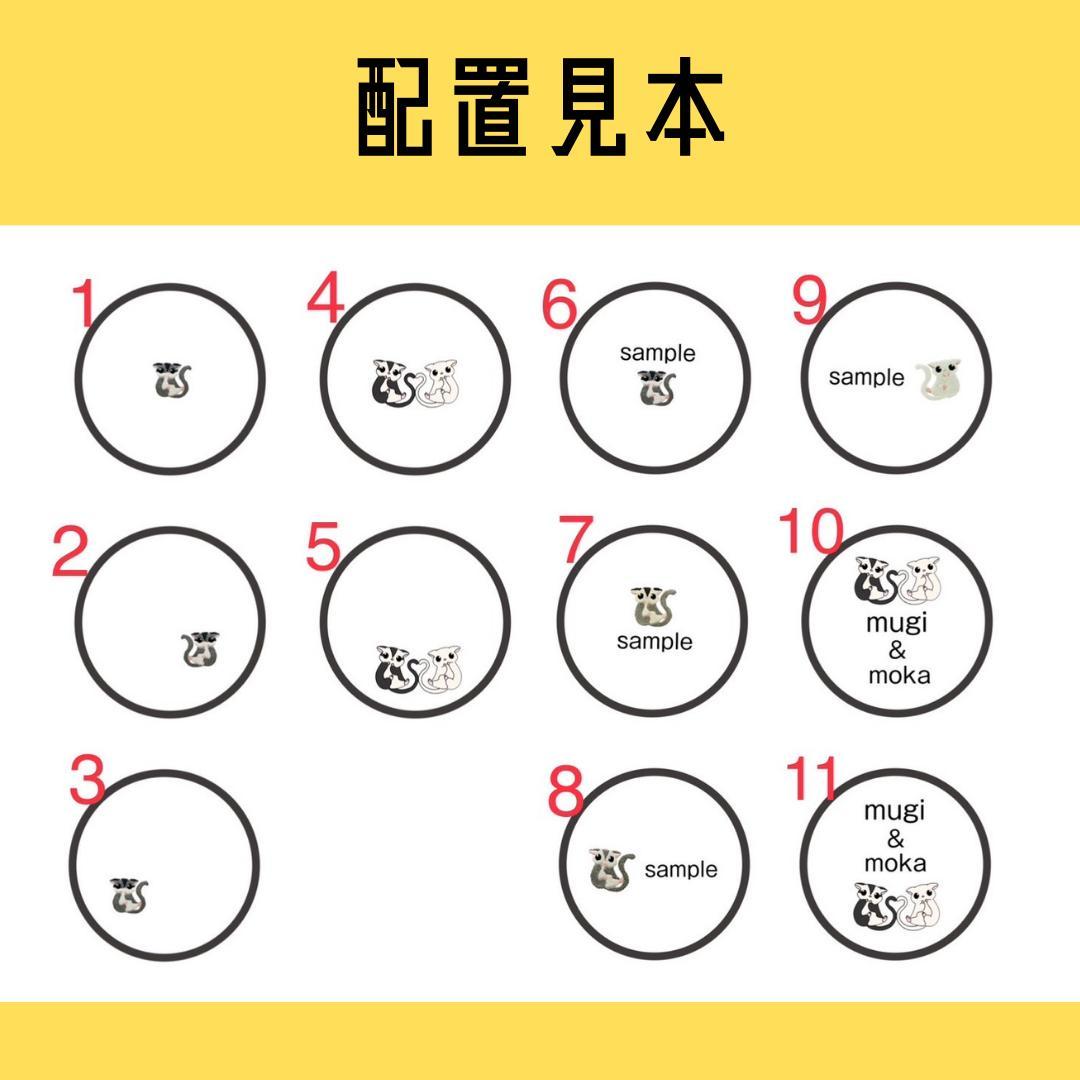 配置見本

1

2

3

4

5

6
sample

7
sample

8
sample

9
sample

10
mugi
&
moka

11
mugi
&
moka