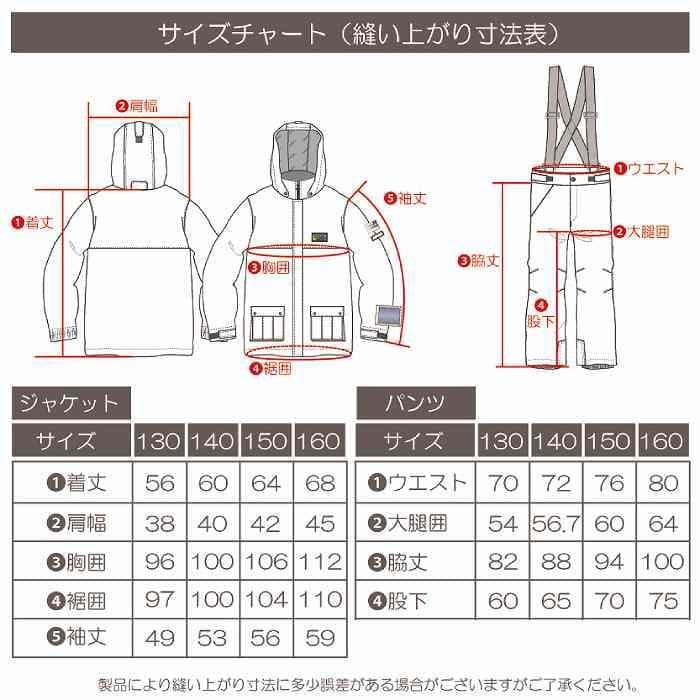 サイズチャート（縫い上がり寸法表）

❷肩幅
❶着丈
❺袖丈
❸胸囲
❹裾囲

❶ウエスト
❷大腿囲
❸脇丈
❹股下

ジャケット

| サイズ | 130 | 140 | 150 | 160 |
|---|---|---|---|---|
| ❶着丈 | 56 | 60 | 64 | 68 |
| ❷肩幅 | 38 | 40 | 42 | 45 |
| ❸胸囲 | 96 | 100 | 106 | 112 |
| ❹裾囲 | 97 | 100 | 104 | 110 |
| ❺袖丈 | 49 | 53 | 56 | 59 |

パンツ

| サイズ | 130 | 140 | 150 | 160 |
|---|---|---|---|---|
| ❶ウエスト | 70 | 72 | 76 | 80 |
| ❷大腿囲 | 54 | 56.7 | 60 | 64 |
| ❸脇丈 | 82 | 88 | 94 | 100 |
| ❹股下 | 60 | 65 | 70 | 75 |

製品により縫い上がり寸法に多少誤差がある場合がございますがご了承ください。