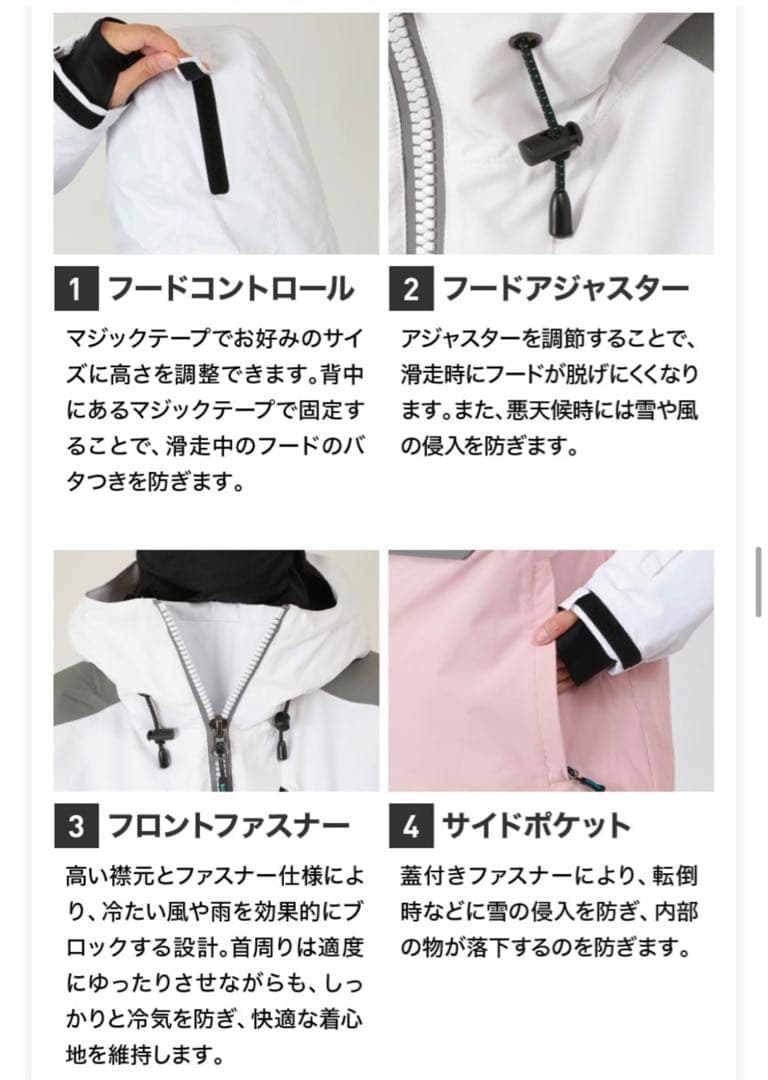 1 フードコントロール

マジックテープでお好みのサイズに高さを調整できます。背中にあるマジックテープで固定することで、滑走中のフードのバタつきを防ぎます。

2 フードアジャスター

アジャスターを調節することで、滑走時にフードが脱げにくくなります。また、悪天候時には雪や風の侵入を防ぎます。

3 フロントファスナー

高い襟元とファスナー仕様により、冷たい風や雨を効果的にブロックする設計。首周りは適度にゆったりさせながらも、しっかりと冷気を防ぎ、快適な着心地を維持します。

4 サイドポケット

蓋付きファスナーにより、転倒時などに雪の侵入を防ぎ、内部の物が落下するのを防ぎます。