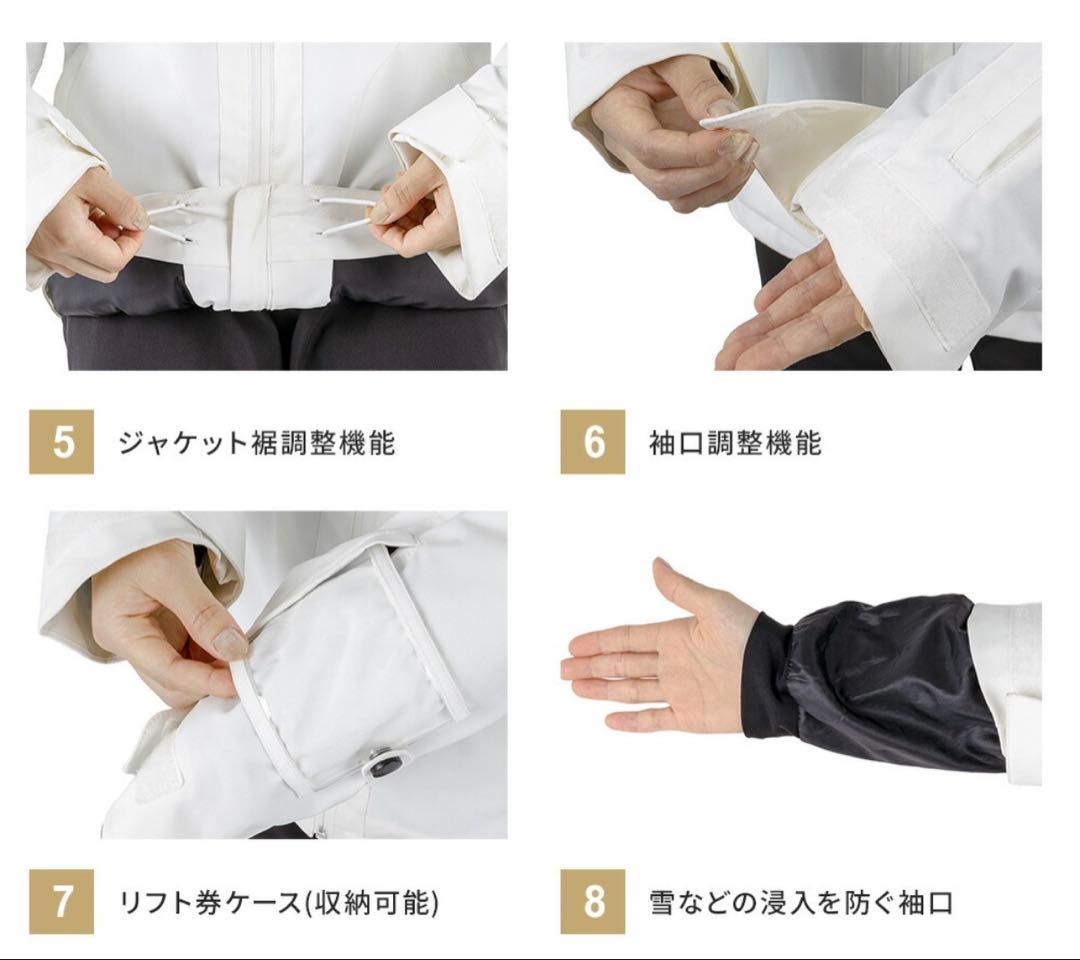 5 ジャケット裾調整機能

6 袖口調整機能

7 リフト券ケース(収納可能)

8 雪などの浸入を防ぐ袖口