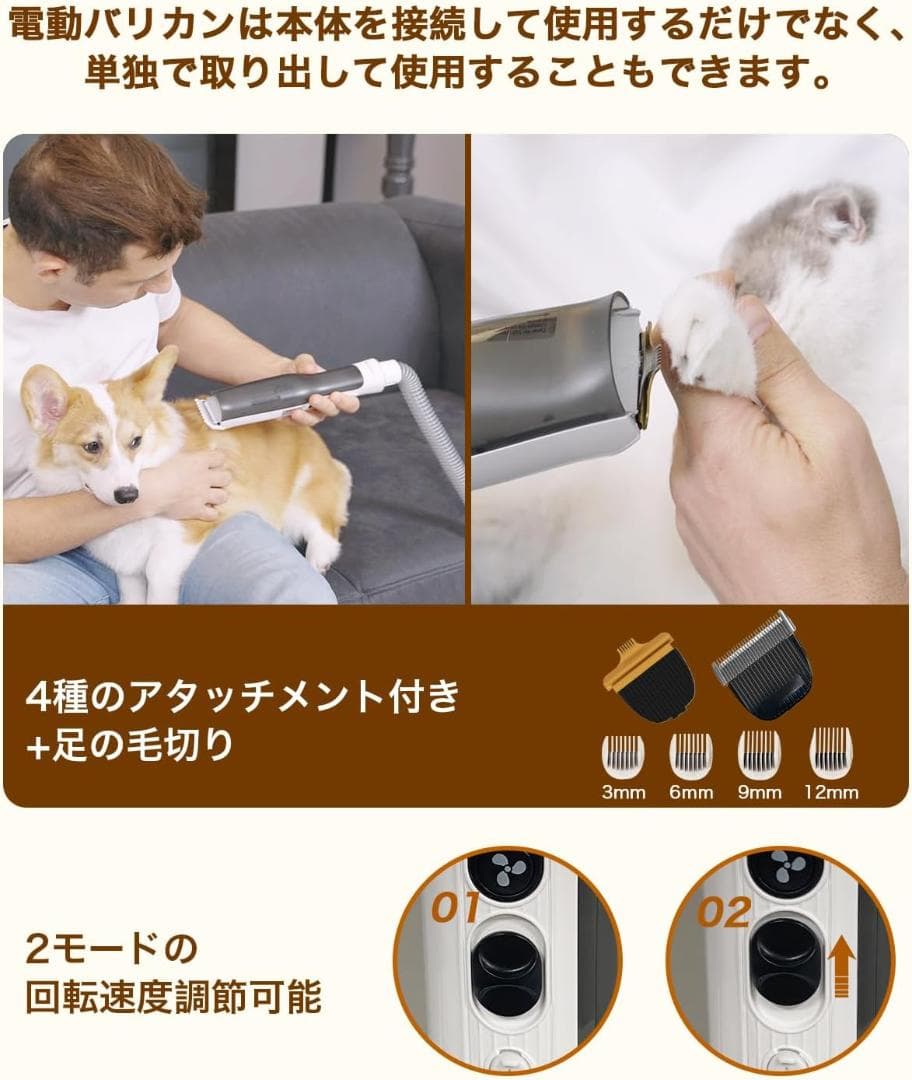 電動バリカンは本体を接続して使用するだけでなく、単独で取り出して使用することもできます。

4種のアタッチメント付き
+足の毛切り

3mm 6mm 9mm 12mm

2モードの
回転速度調節可能

01

02