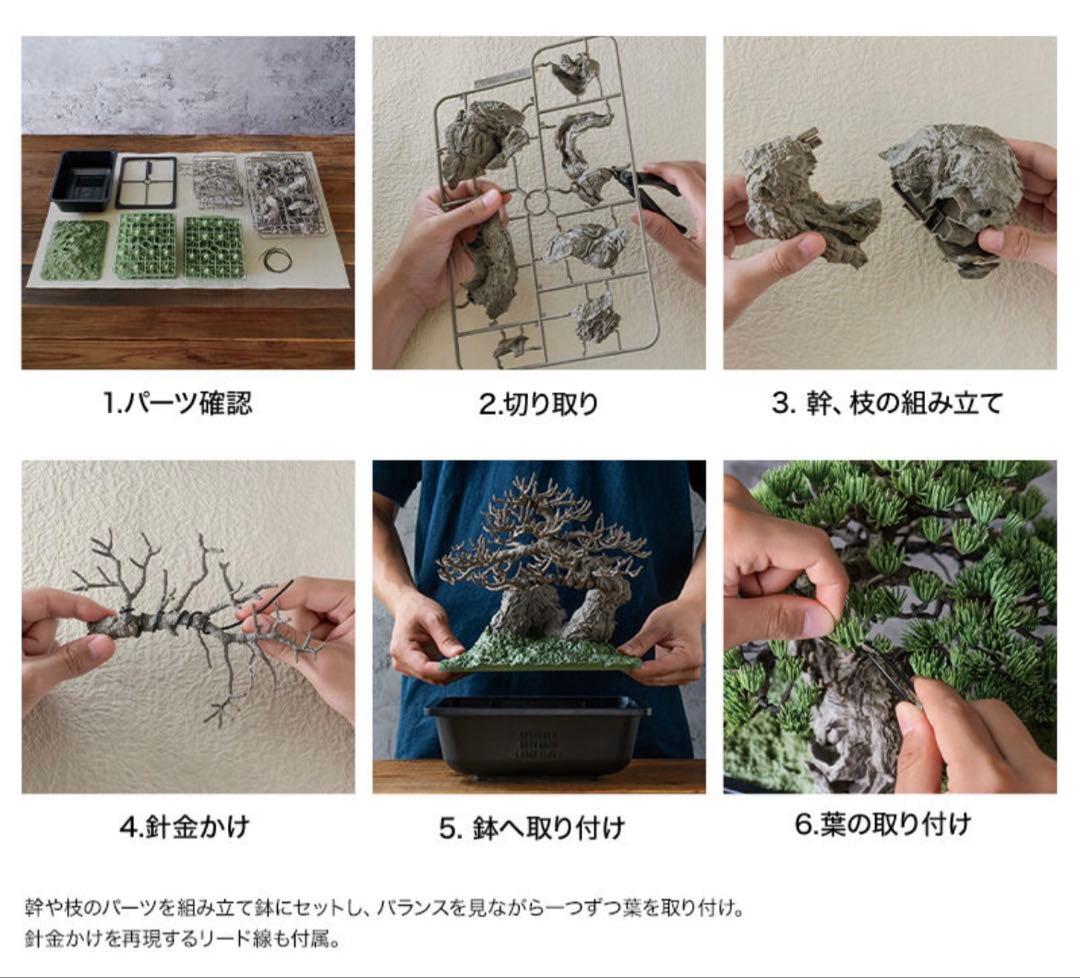 1.パーツ確認

2.切り取り

3. 幹、枝の組み立て

4.針金かけ

5. 鉢へ取り付け

6.葉の取り付け

幹や枝のパーツを組み立て鉢にセットし、バランスを見ながら一つずつ葉を取り付け。
針金かけを再現するリード線も付属。