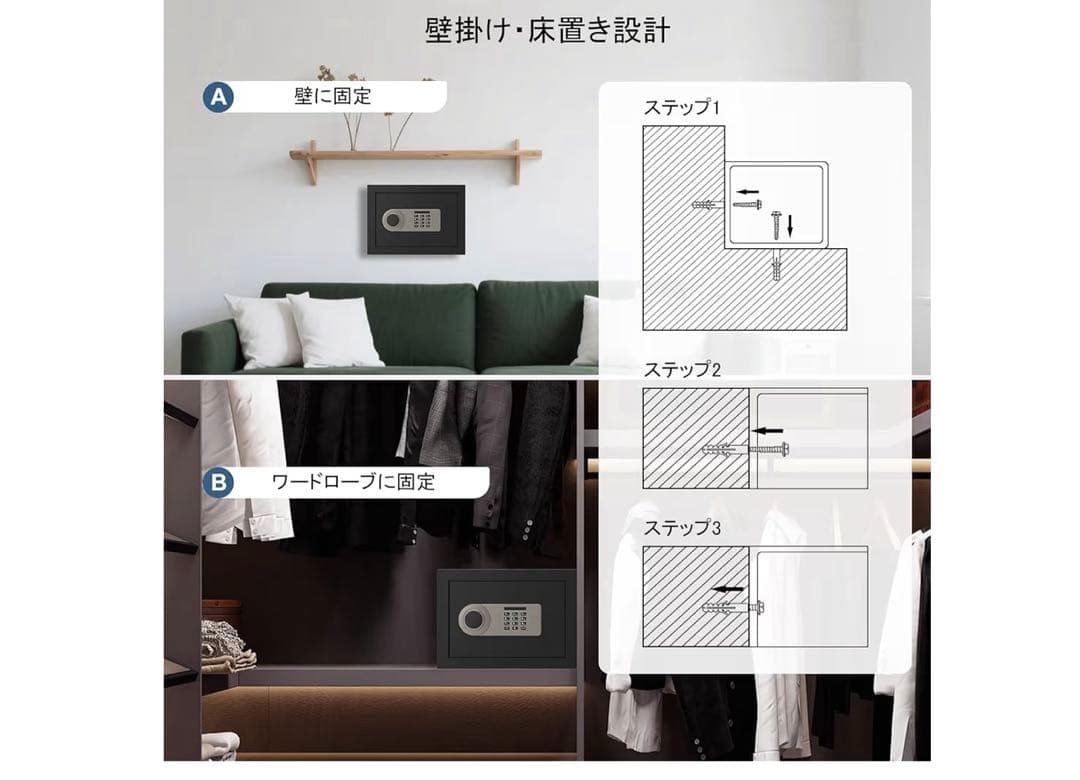 壁掛け・床置き設計

A 壁に固定

ステップ1

ステップ2

B ワードローブに固定

ステップ3