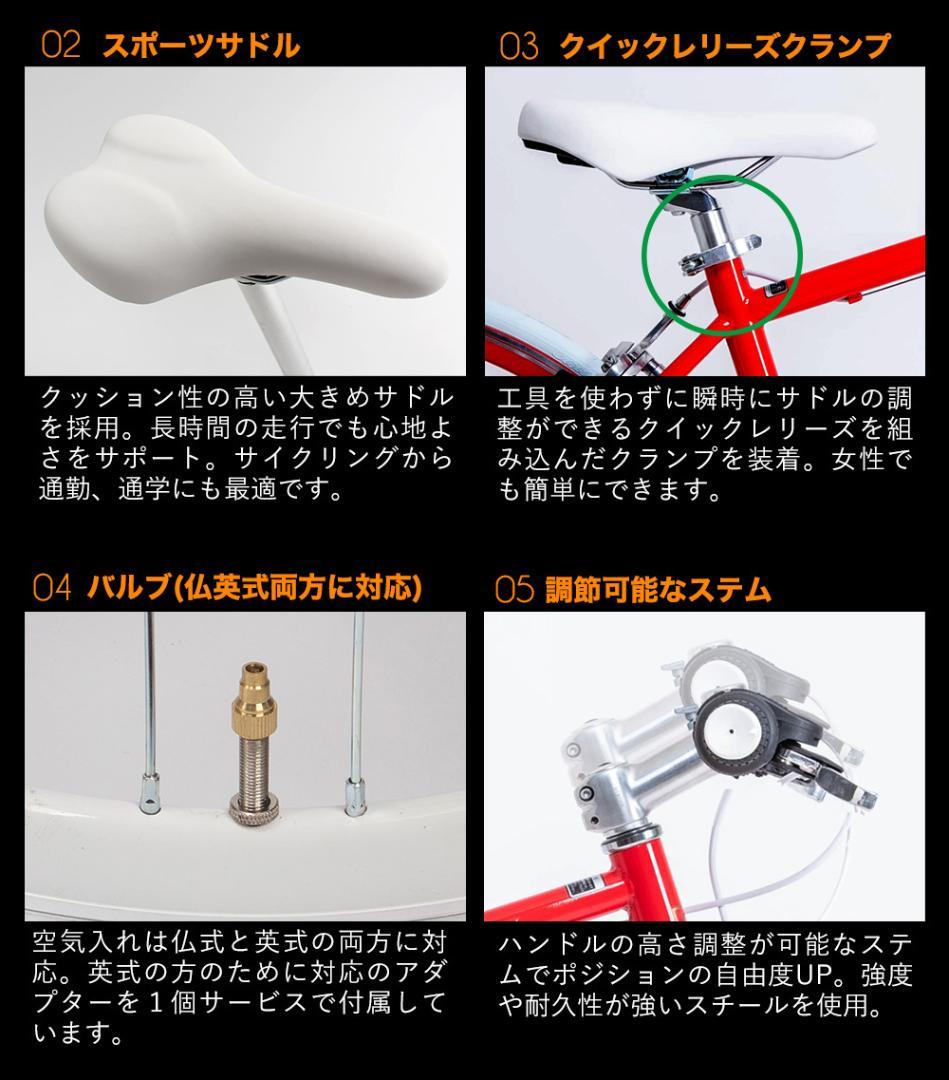 02 スポーツサドル

クッション性の高い大きめサドルを採用。長時間の走行でも心地よさをサポート。サイクリングから通勤、通学にも最適です。

03 クイックレリーズクランプ

工具を使わずに瞬時にサドルの調整ができるクイックレリーズを組み込んだクランプを装着。女性でも簡単にできます。

04 バルブ(仏英式両方に対応)

空気入れは仏式と英式の両方に対応。英式の方のために対応のアダプターを１個サービスで付属しています。

05 調節可能なステム

ハンドルの高さ調整が可能なステムでポジションの自由度UP。強度や耐久性が強いスチールを使用。