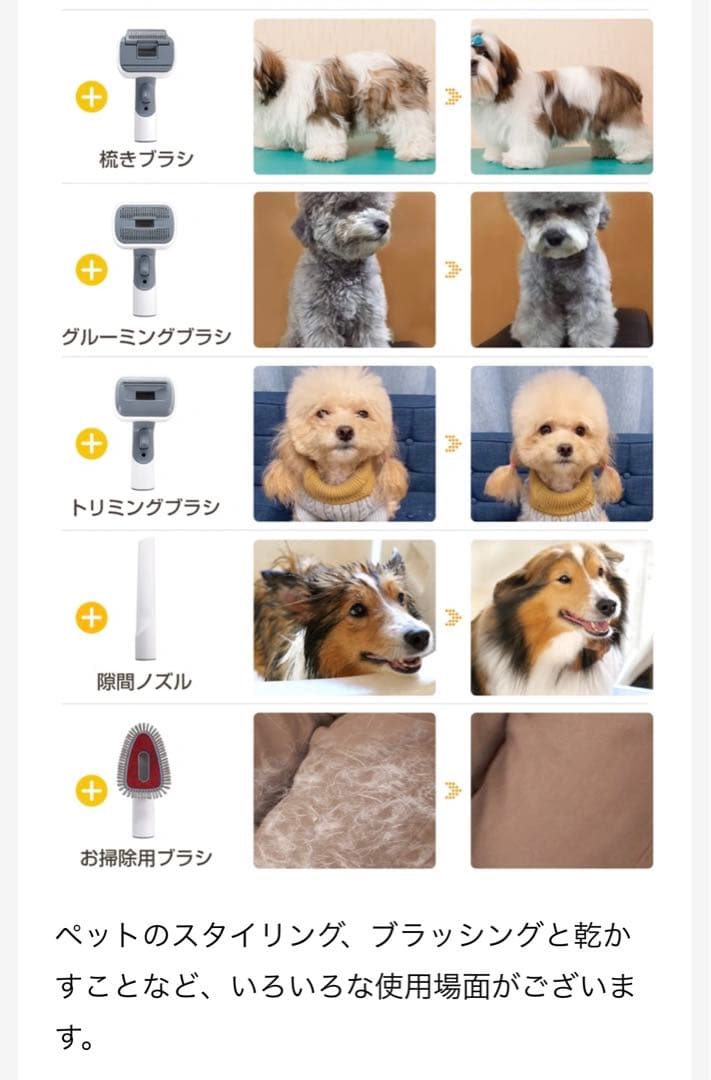 梳きブラシ

グルーミングブラシ

トリミングブラシ

隙間ノズル

お掃除用ブラシ

ペットのスタイリング、ブラッシングと乾かすことなど、いろいろな使用場面がございます。