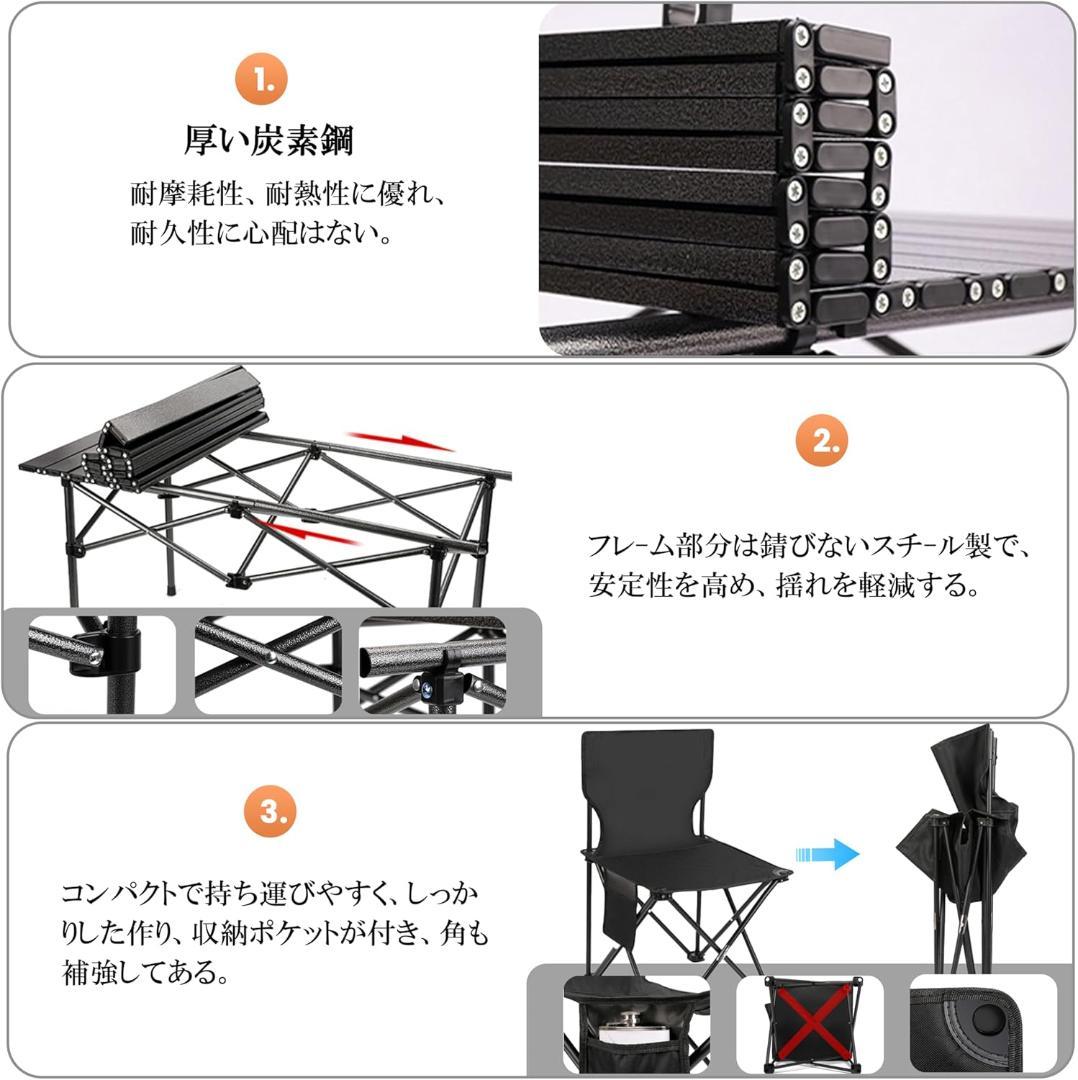 1.

厚い炭素鋼

耐摩耗性、耐熱性に優れ、耐久性に心配はない。

2.

フレーム部分は錆びないスチール製で、安定性を高め、揺れを軽減する。

3.

コンパクトで持ち運びやすく、しっかりした作り、収納ポケットが付き、角も補強してある。