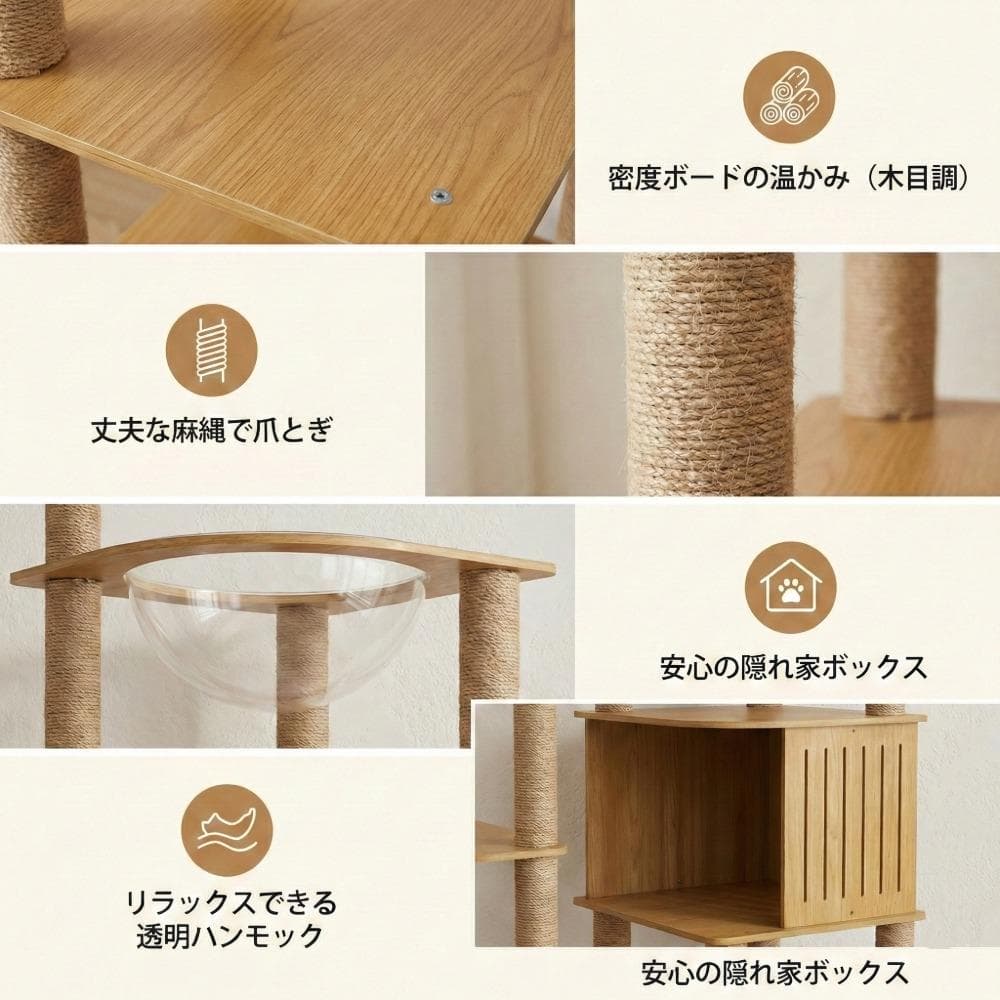 密度ボードの温かみ（木目調）

丈夫な麻縄で爪とぎ

安心の隠れ家ボックス

リラックスできる
透明ハンモック

安心の隠れ家ボックス