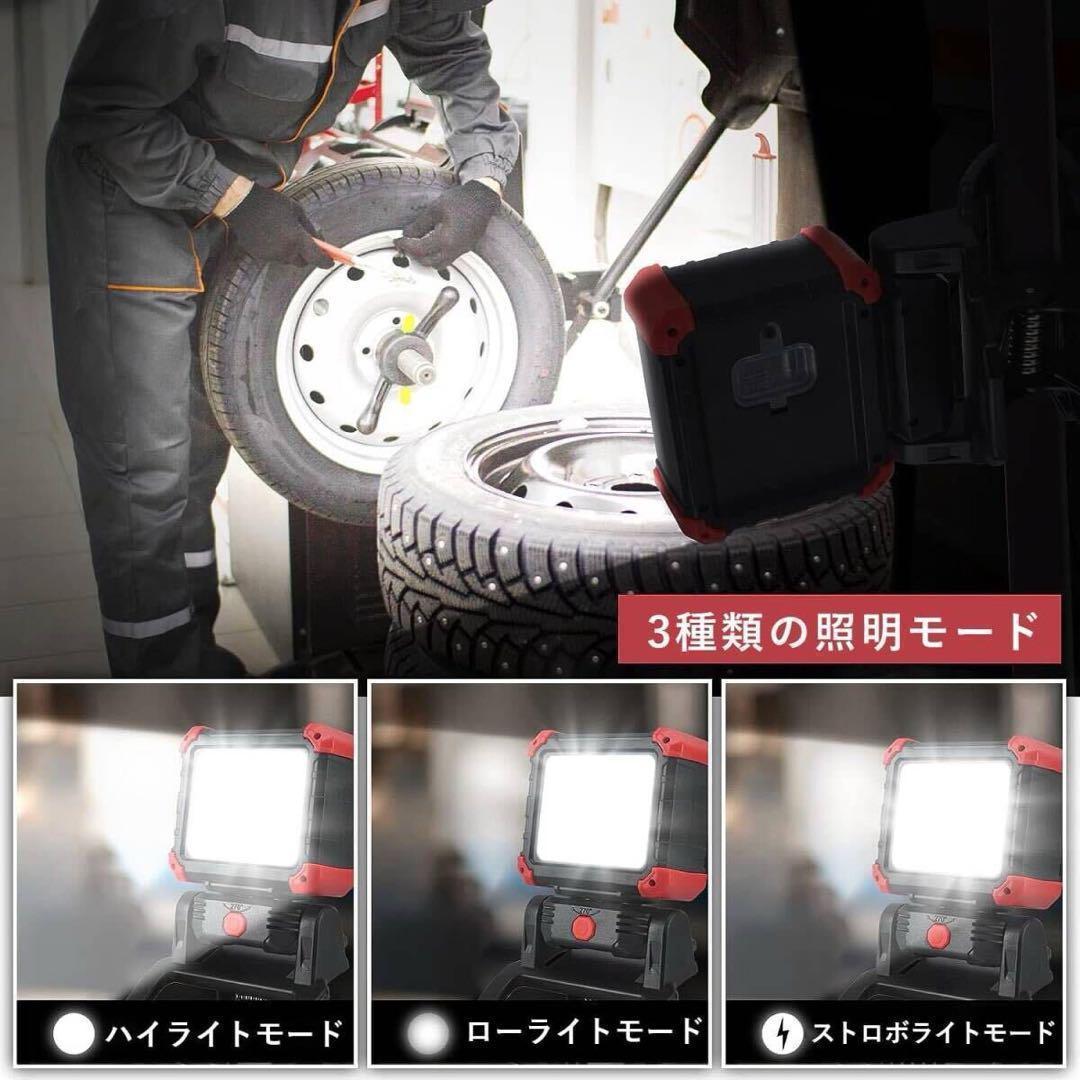 3種類の照明モード

ハイライトモード

ローライトモード

ストロボライトモード