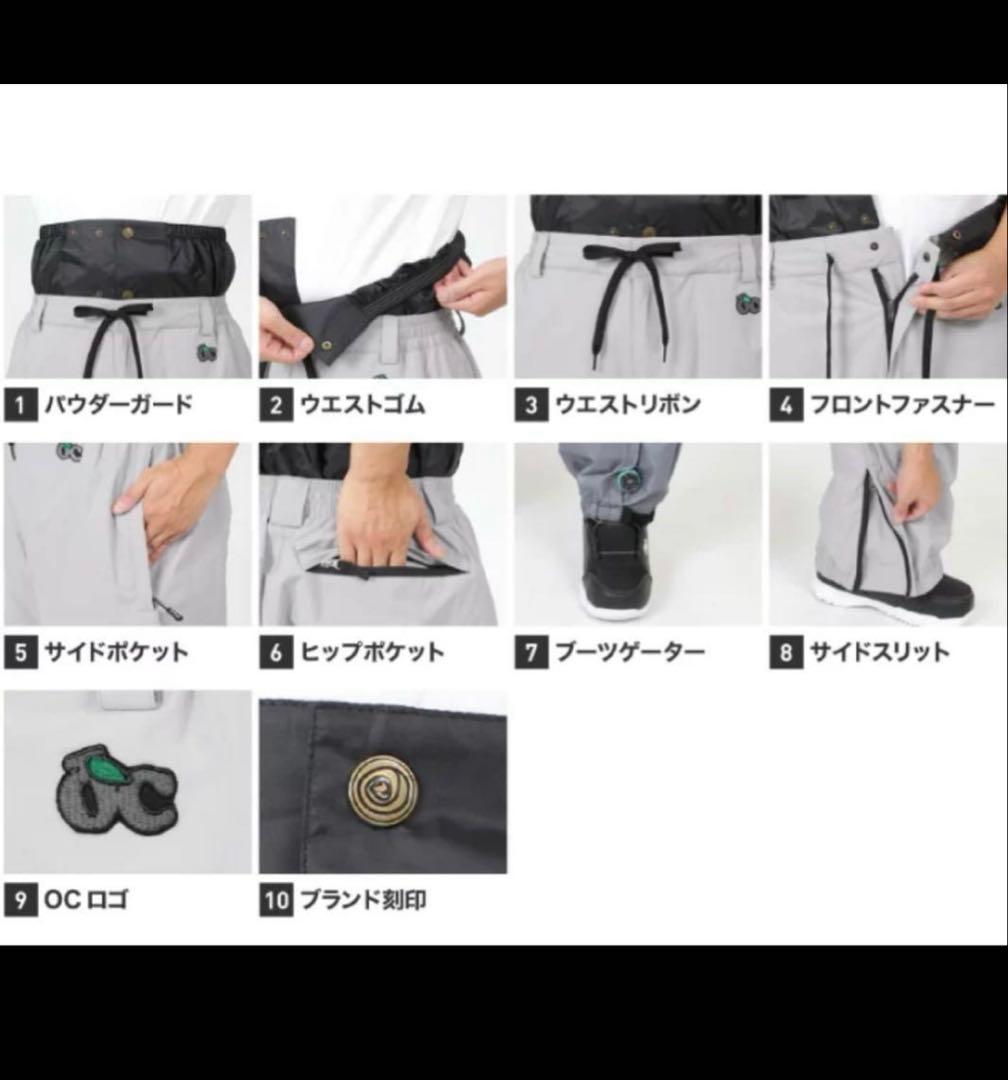 1 パウダーガード

2 ウエストゴム

3 ウエストリボン

4 フロントファスナー

5 サイドポケット

6 ヒップポケット

7 ブーツゲーター

8 サイドスリット

9 OC ロゴ

10 ブランド刻印