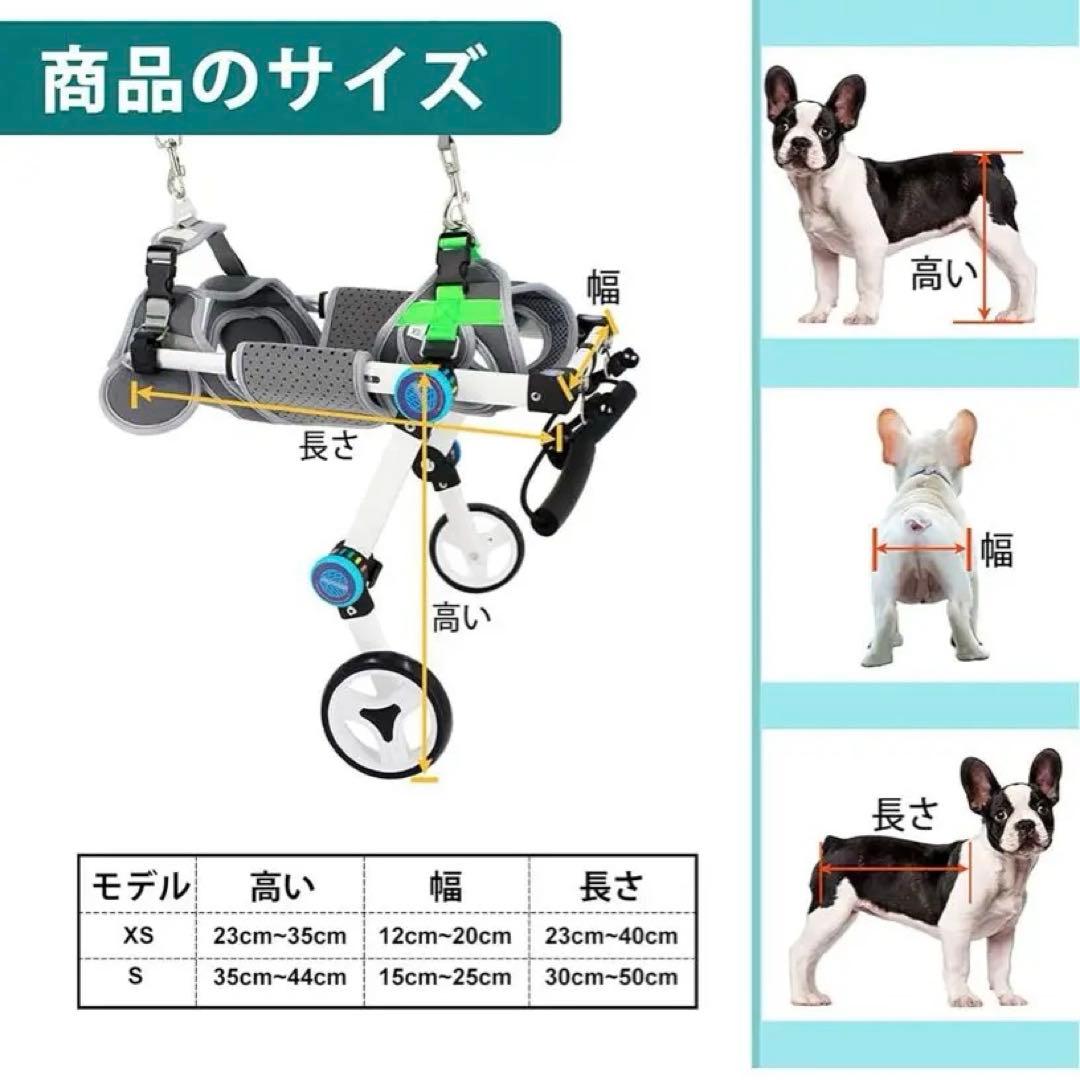 商品のサイズ

幅

長さ

高い

| モデル | 高い | 幅 | 長さ |
|---|---|---|---|
| XS | 23cm~35cm | 12cm~20cm | 23cm~40cm |
| S | 35cm~44cm | 15cm~25cm | 30cm~50cm |

高い

幅

長さ