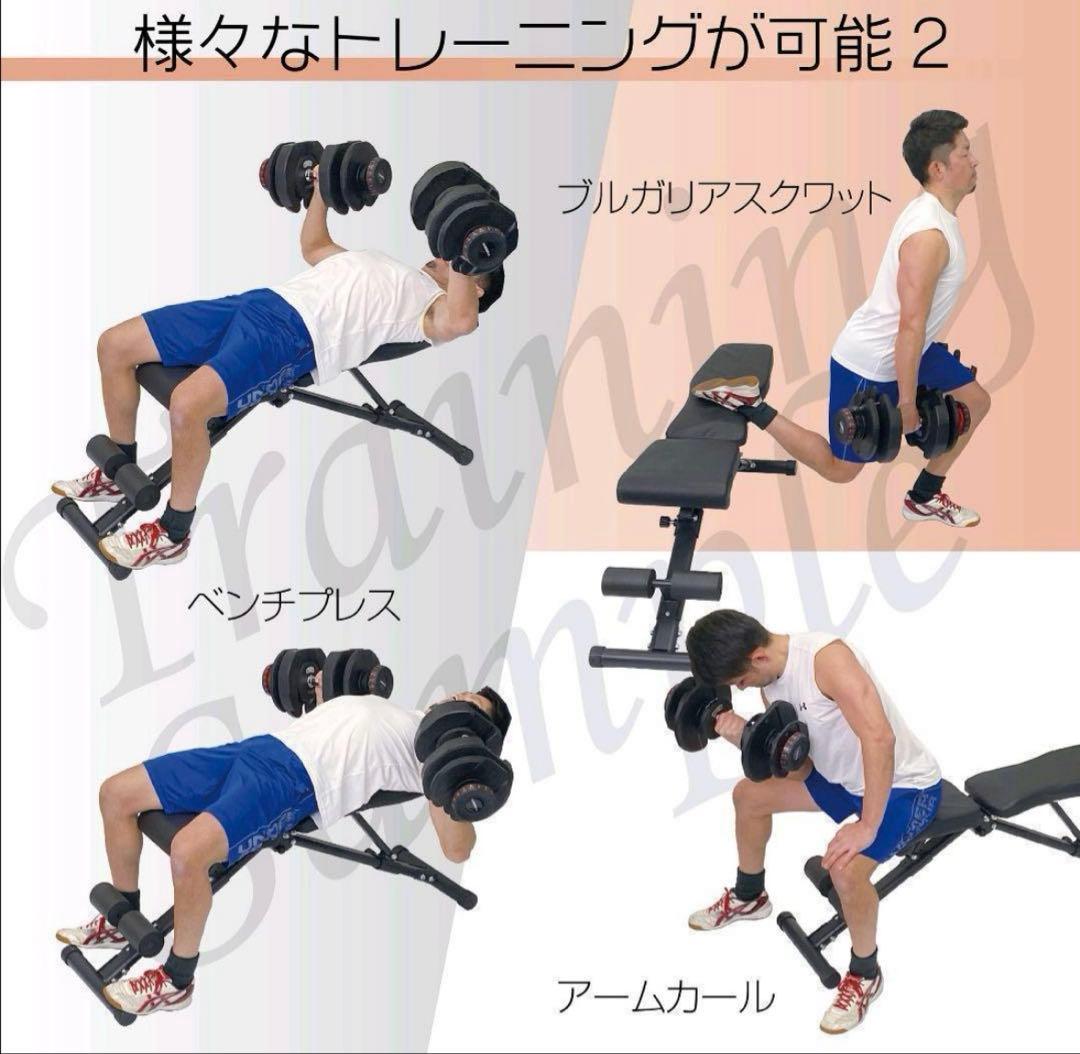 様々なトレーニングが可能 2

ブルガリアスクワット

ベンチプレス

アームカール

Training Sample