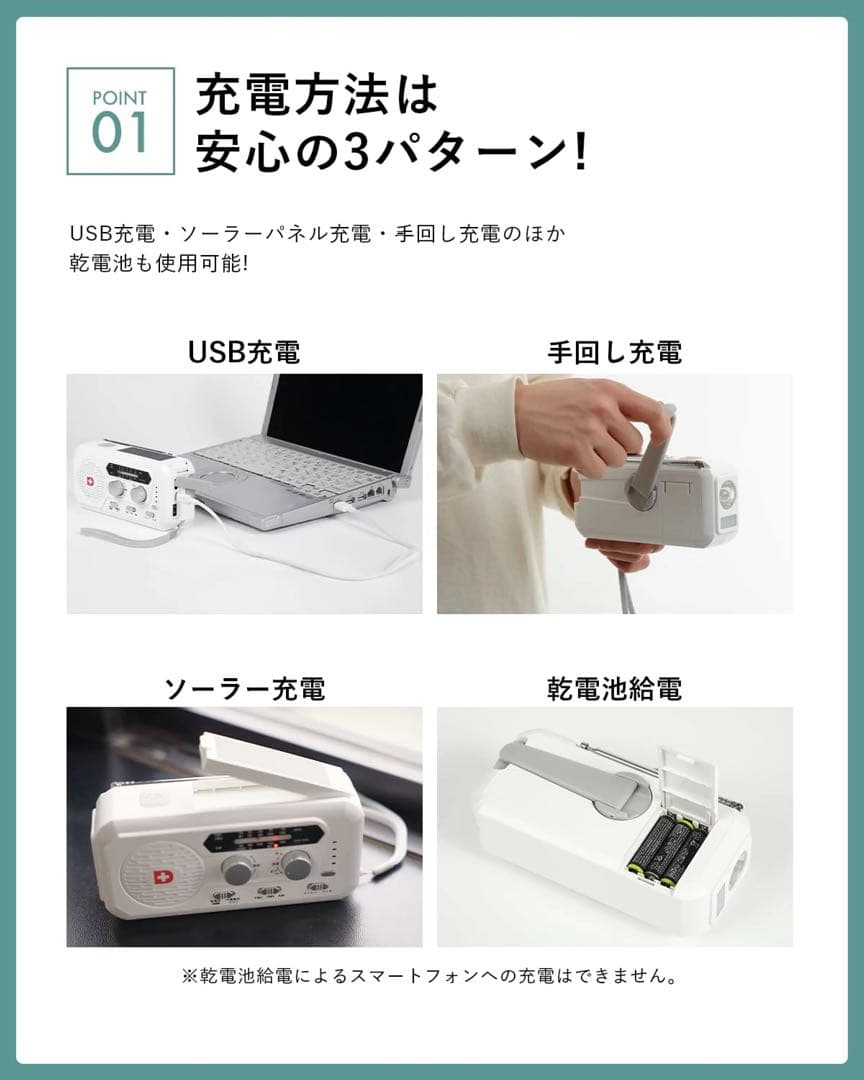 POINT 01

充電方法は
安心の3パターン!

USB充電・ソーラーパネル充電・手回し充電のほか
乾電池も使用可能!

USB充電

手回し充電

ソーラー充電

乾電池給電

※乾電池給電によるスマートフォンへの充電はできません。