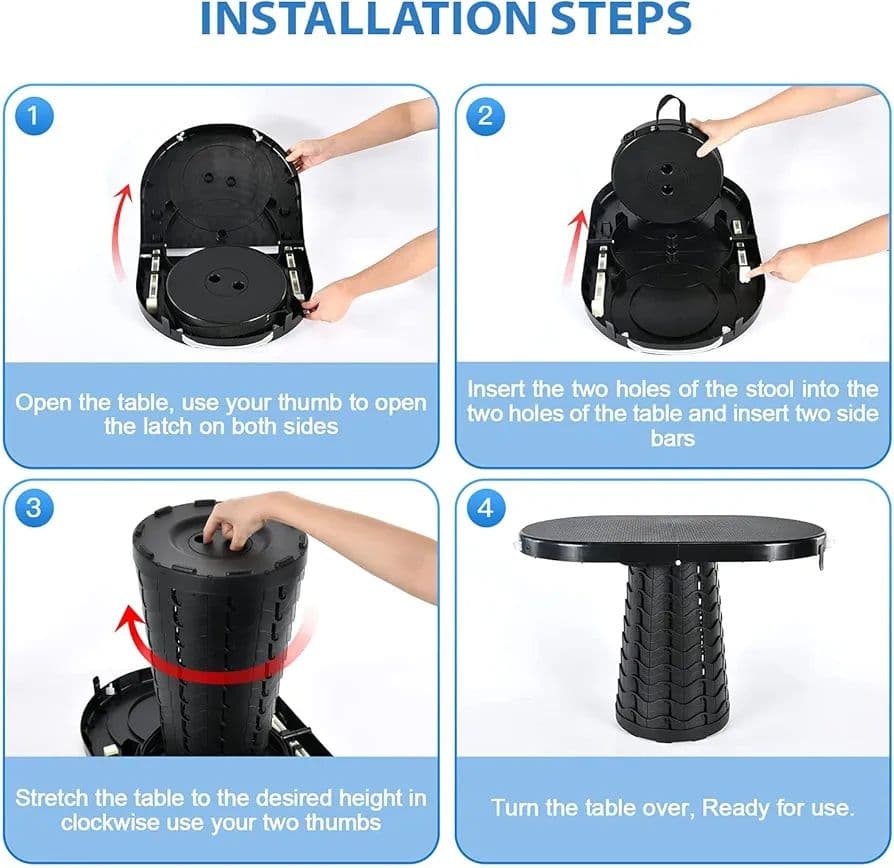 INSTALLATION STEPS

1

Open the table, use your thumb to open the latch on both sides

2

Insert the two holes of the stool into the two holes of the table and insert two side bars

3

Stretch the table to the desired height in clockwise use your two thumbs

4

Turn the table over, Ready for use.