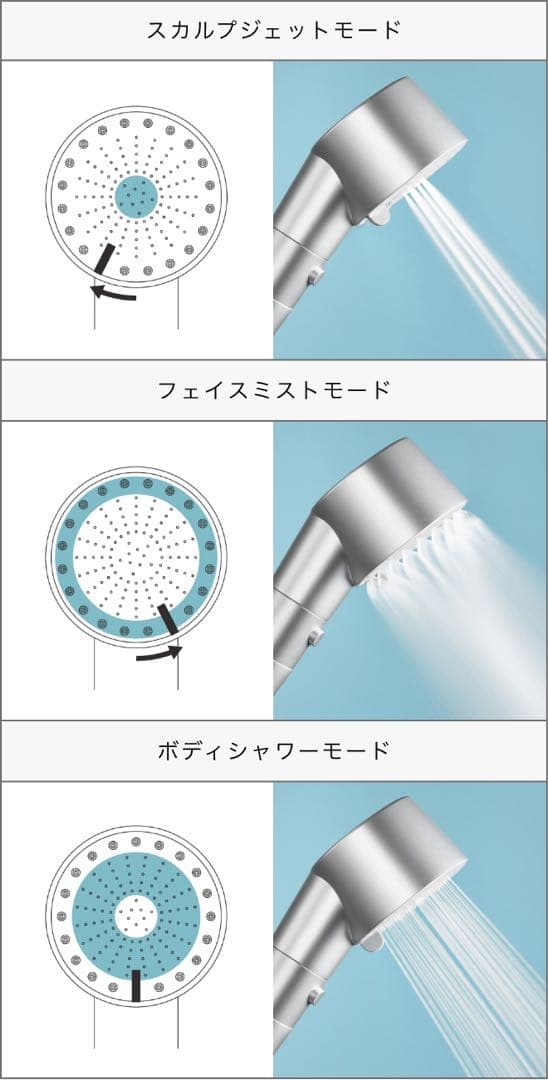 スカルプジェットモード

フェイスミストモード

ボディシャワーモード