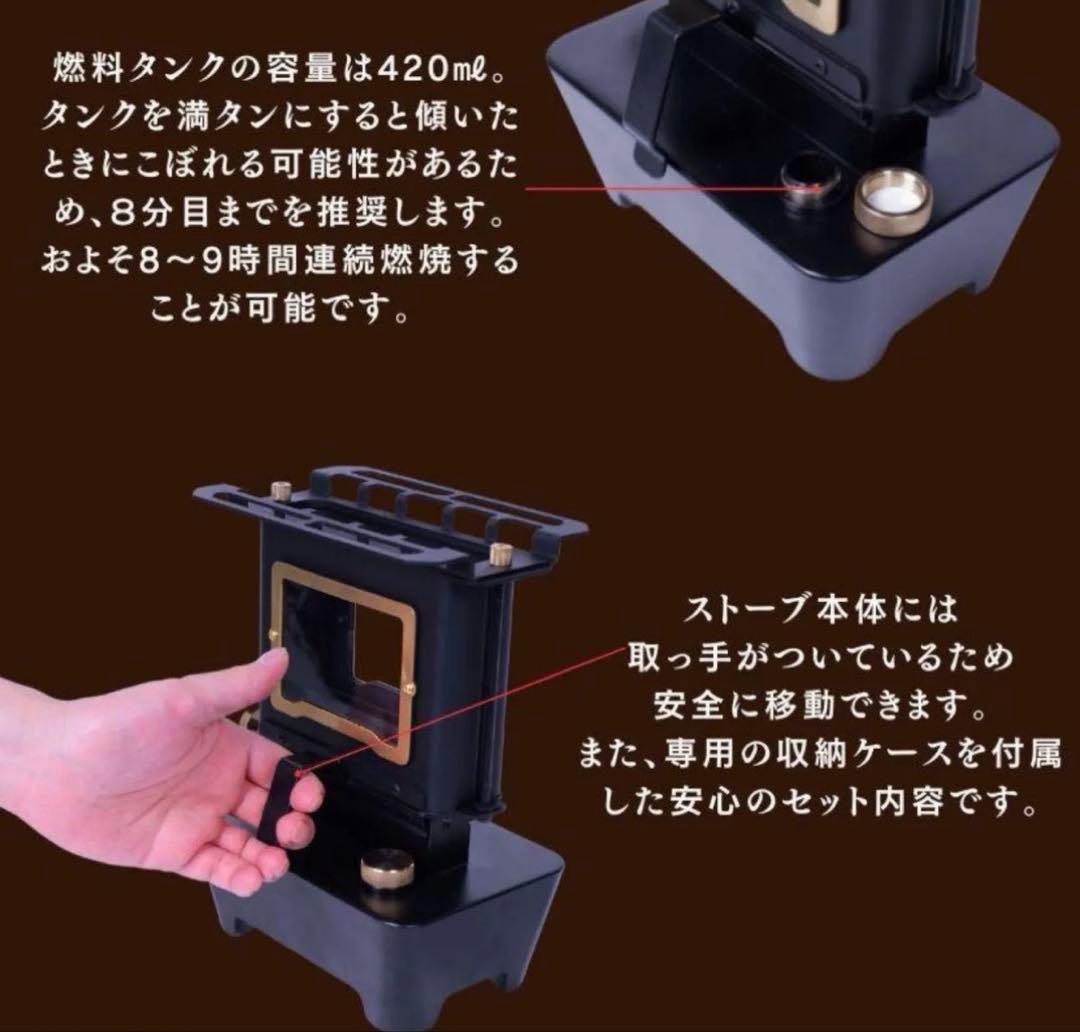 燃料タンクの容量は420㎖。タンクを満タンにすると傾いたときにこぼれる可能性があるため、8分目までを推奨します。およそ8～9時間連続燃焼することが可能です。

ストーブ本体には取っ手がついているため安全に移動できます。また、専用の収納ケースを付属した安心のセット内容です。