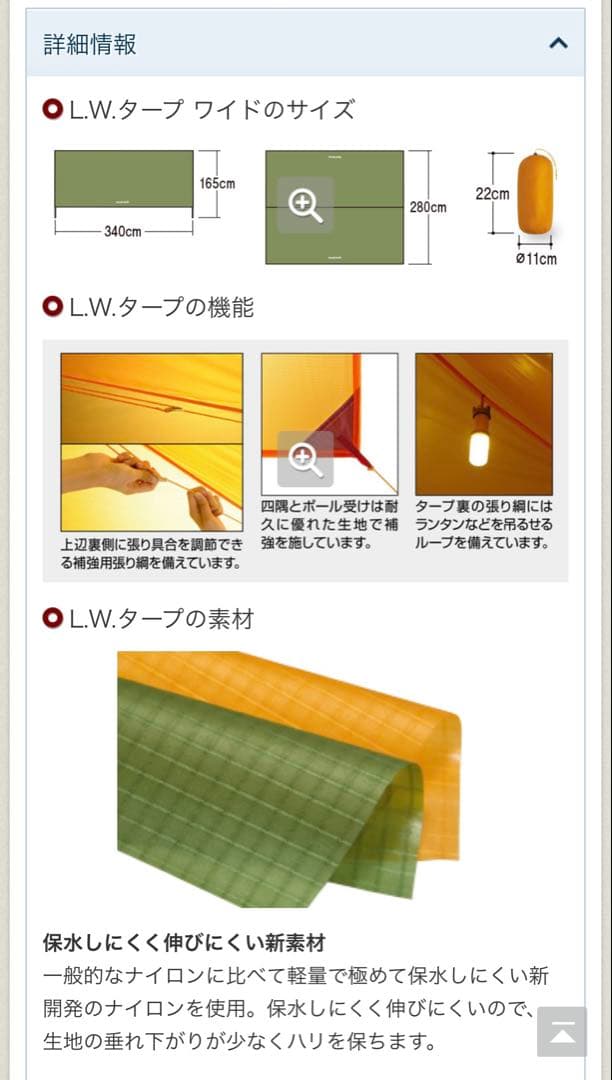 詳細情報

L.W.タープ ワイドのサイズ

165cm

340cm

280cm

22cm

Ø11cm

L.W.タープの機能

上辺裏側に張り具合を調節できる補強用張り綱を備えています。

四隅とポール受けは耐久に優れた生地で補強を施しています。

タープ裏の張り綱にはランタンなどを吊るせるループを備えています。

L.W.タープの素材

保水しにくく伸びにくい新素材

一般的なナイロンに比べて軽量で極めて保水しにくい新開発のナイロンを使用。保水しにくく伸びにくいので、生地の垂れ下がりが少なくハリを保ちます。