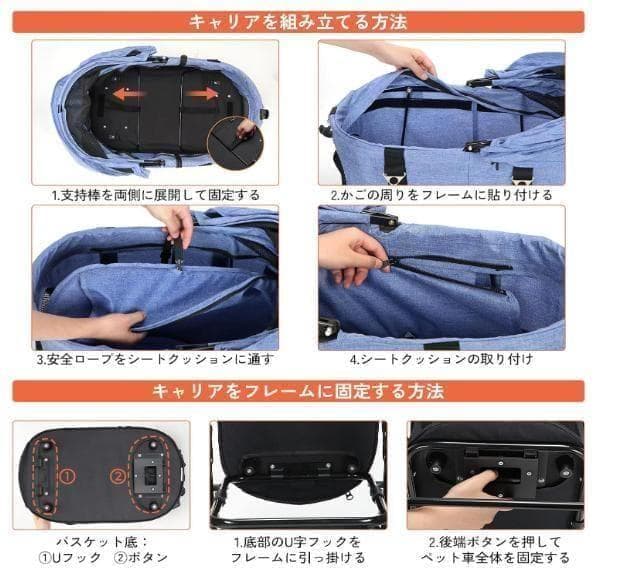 キャリアを組み立てる方法

1.支持棒を両側に展開して固定する

2.かごの周りをフレームに貼り付ける

3.安全ロープをシートクッションに通す

4.シートクッションの取り付け

キャリアをフレームに固定する方法

①

②

バスケット底：
①Uフック　②ボタン

1.底部のU字フックを
フレームに引っ掛ける

2.後端ボタンを押して
ペット車全体を固定する