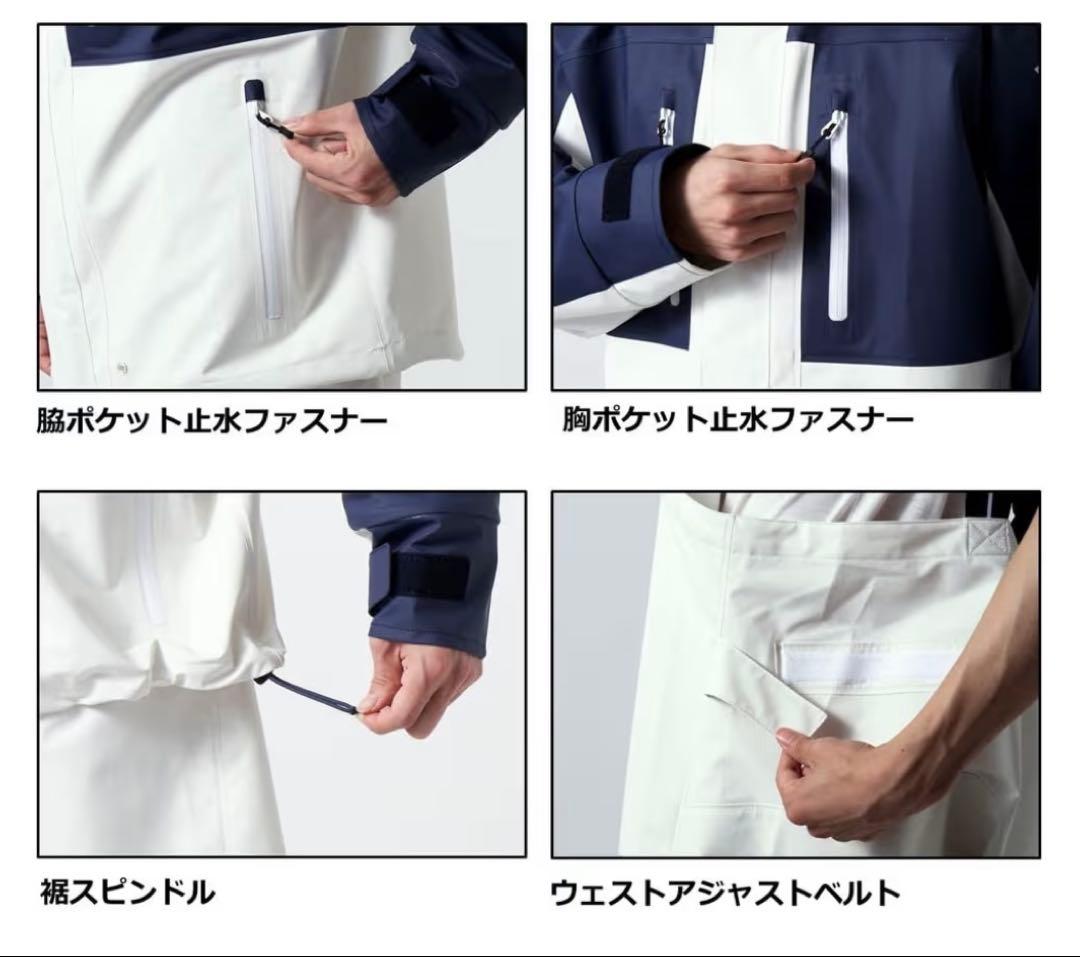 脇ポケット止水ファスナー

胸ポケット止水ファスナー

裾スピンドル

ウェストアジャストベルト