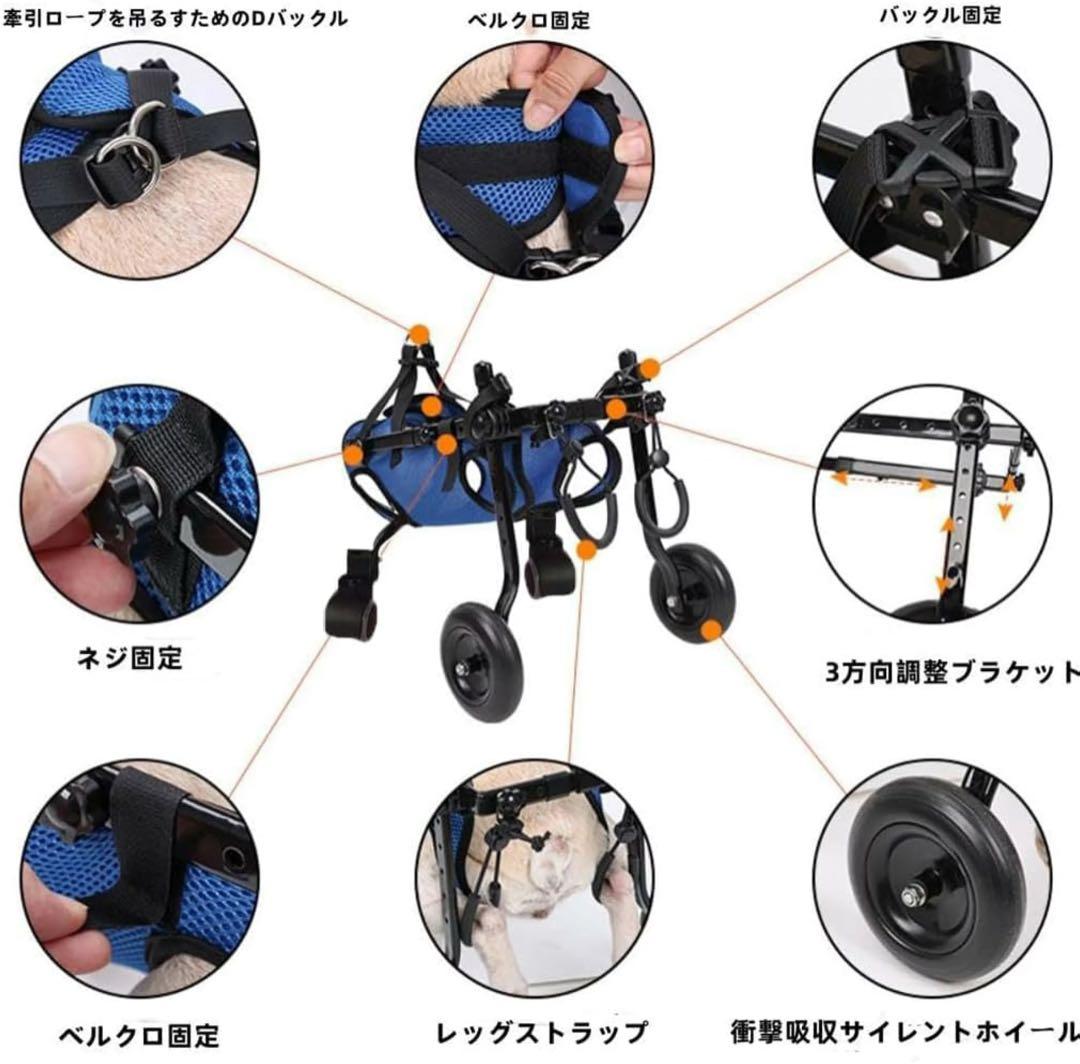 牽引ロープを吊るすためのDバックル

ベルクロ固定

バックル固定

ネジ固定

3方向調整ブラケット

ベルクロ固定

レッグストラップ

衝撃吸収サイレントホイール