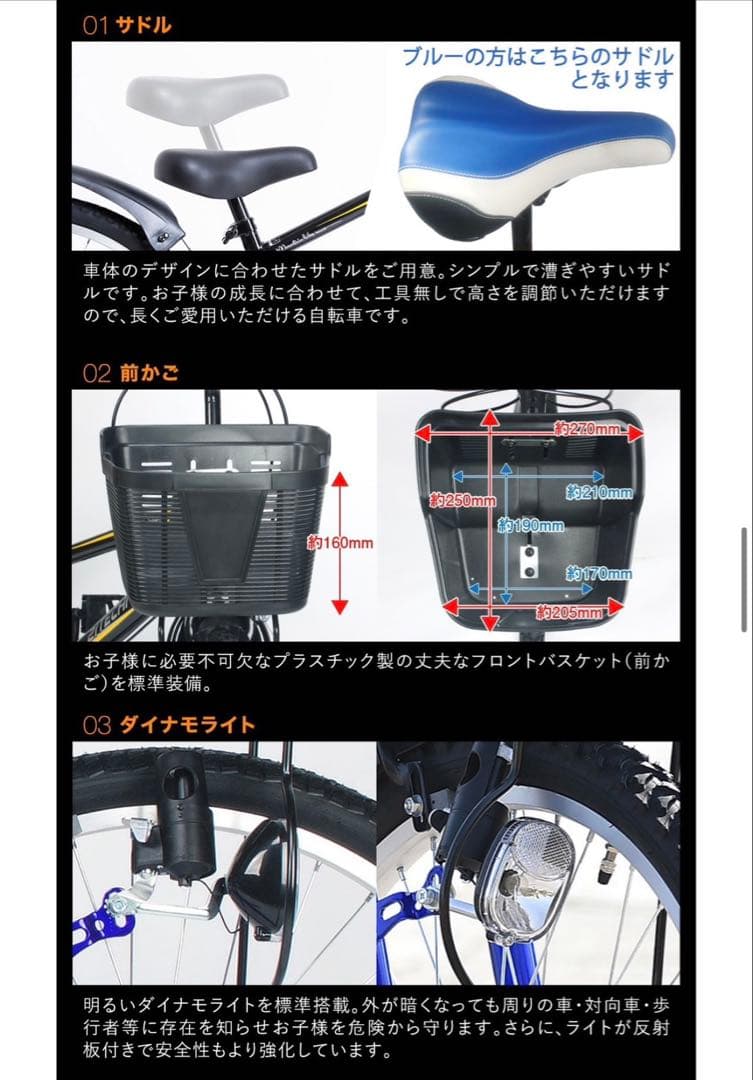 01 サドル

ブルーの方はこちらのサドルとなります

車体のデザインに合わせたサドルをご用意。シンプルで漕ぎやすいサドルです。お子様の成長に合わせて、工具無しで高さを調節いただけますので、長くご愛用いただける自転車です。

02 前かご

約160mm

約270mm

約250mm

約210mm

約190mm

約170mm

約205mm

お子様に必要不可欠なプラスチック製の丈夫なフロントバスケット（前かご）を標準装備。

03 ダイナモライト

明るいダイナモライトを標準搭載。外が暗くなっても周りの車・対向車・歩行者等に存在を知らせお子様を危険から守ります。さらに、ライトが反射板付きで安全性もより強化しています。