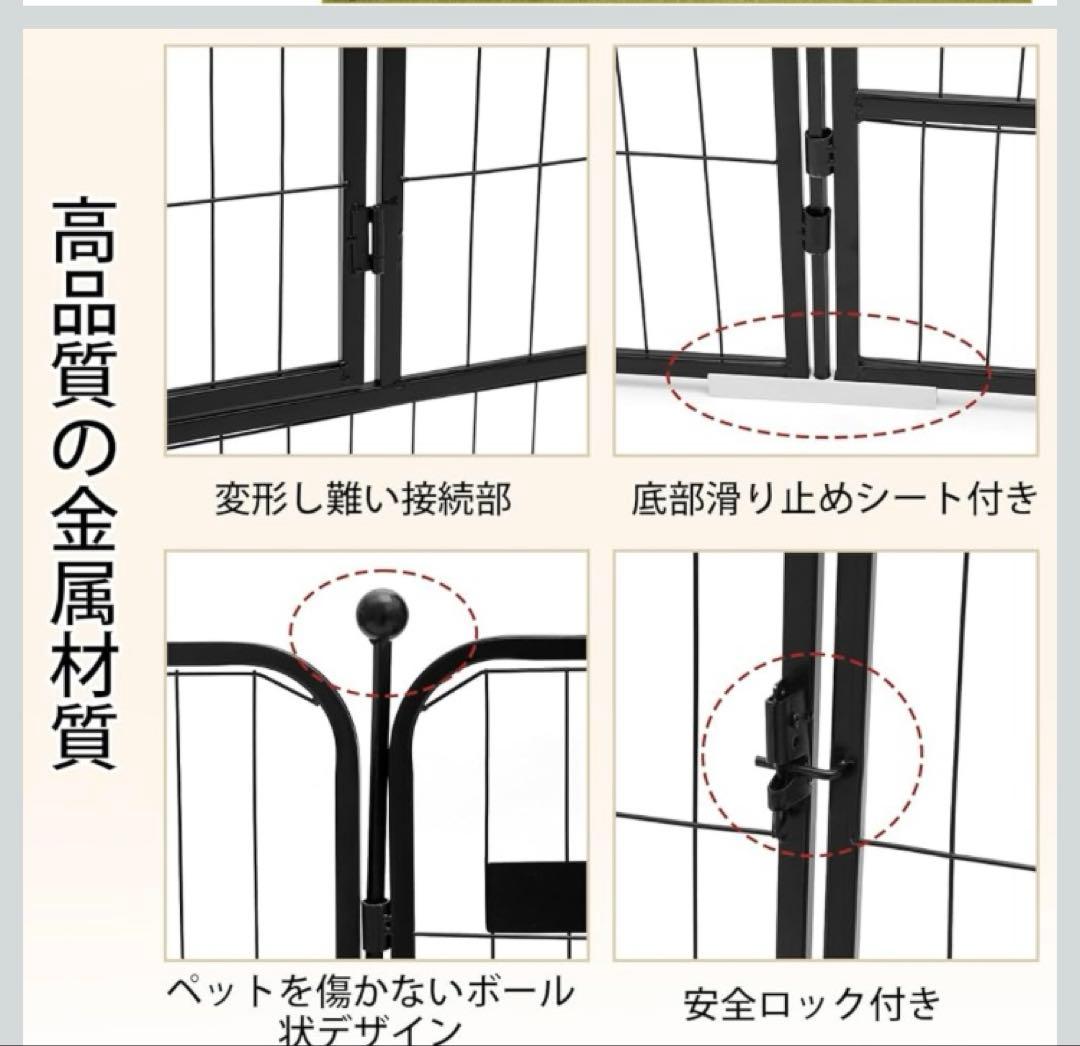 高品質の金属材質

変形し難い接続部

底部滑り止めシート付き

ペットを傷かないボール状デザイン

安全ロック付き