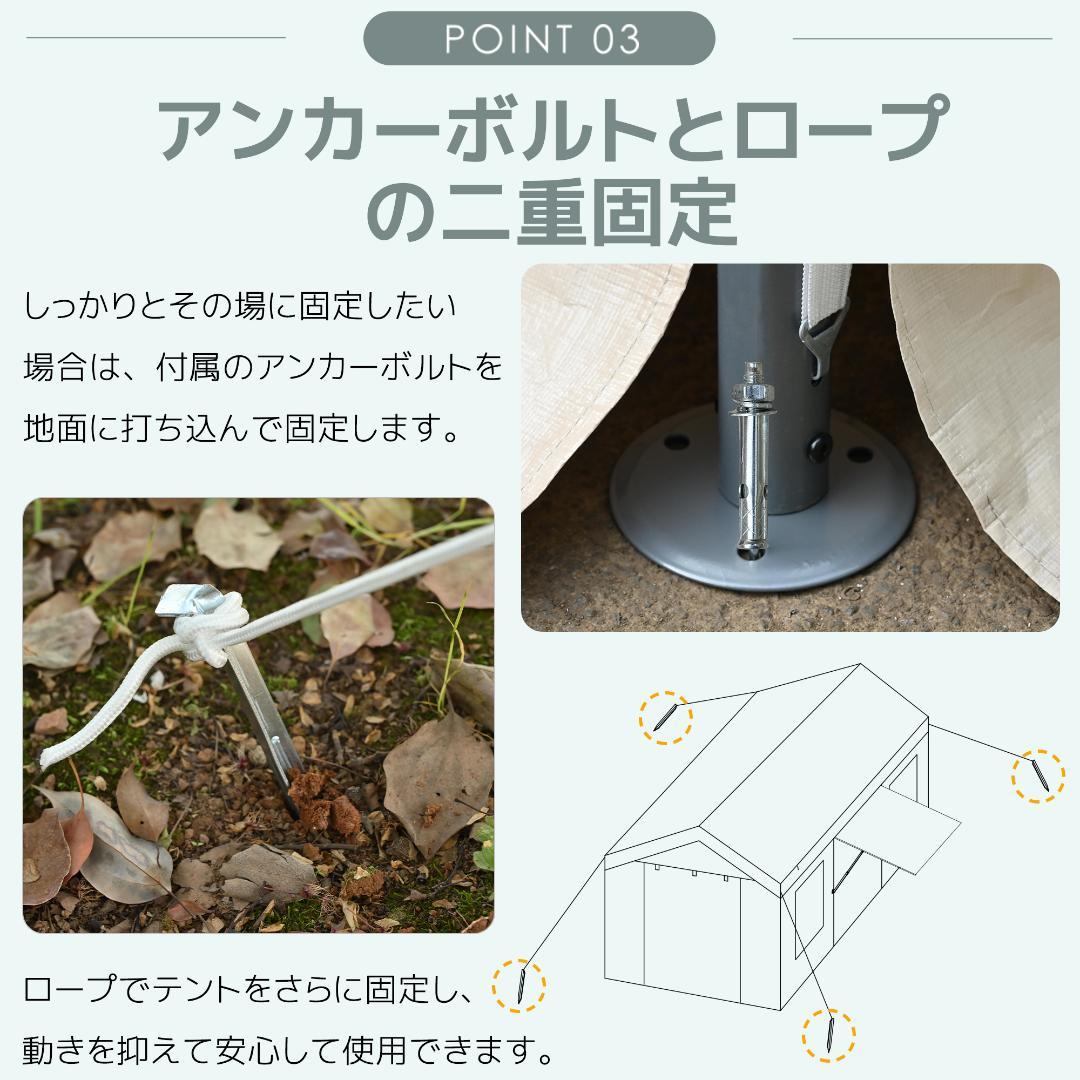 POINT 03

アンカーボルトとロープの二重固定

しっかりとその場に固定したい場合は、付属のアンカーボルトを地面に打ち込んで固定します。

ロープでテントをさらに固定し、動きを抑えて安心して使用できます。