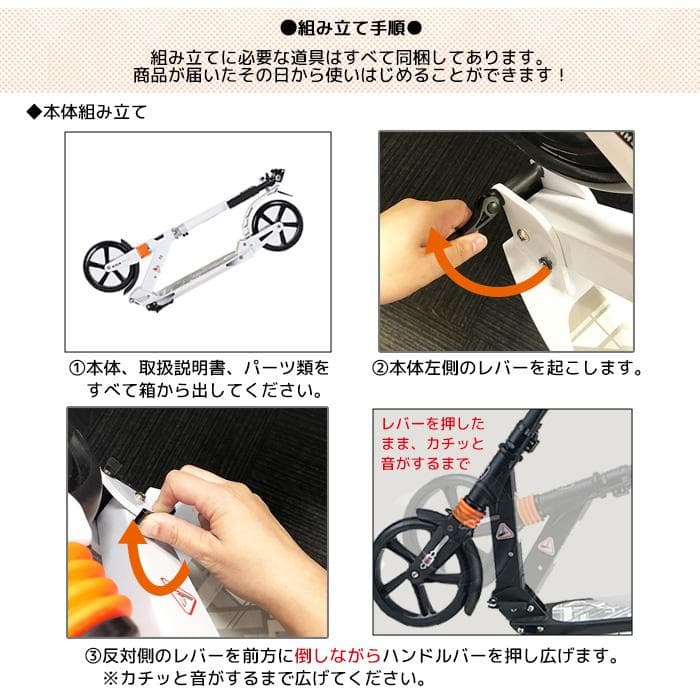 ●組み立て手順●

組み立てに必要な道具はすべて同梱してあります。
商品が届いたその日から使いはじめることができます！

◆本体組み立て

①本体、取扱説明書、パーツ類をすべて箱から出してください。

②本体左側のレバーを起こします。

レバーを押したまま、カチッと音がするまで

③反対側のレバーを前方に倒しながらハンドルバーを押し広げます。
※カチッと音がするまで広げてください。