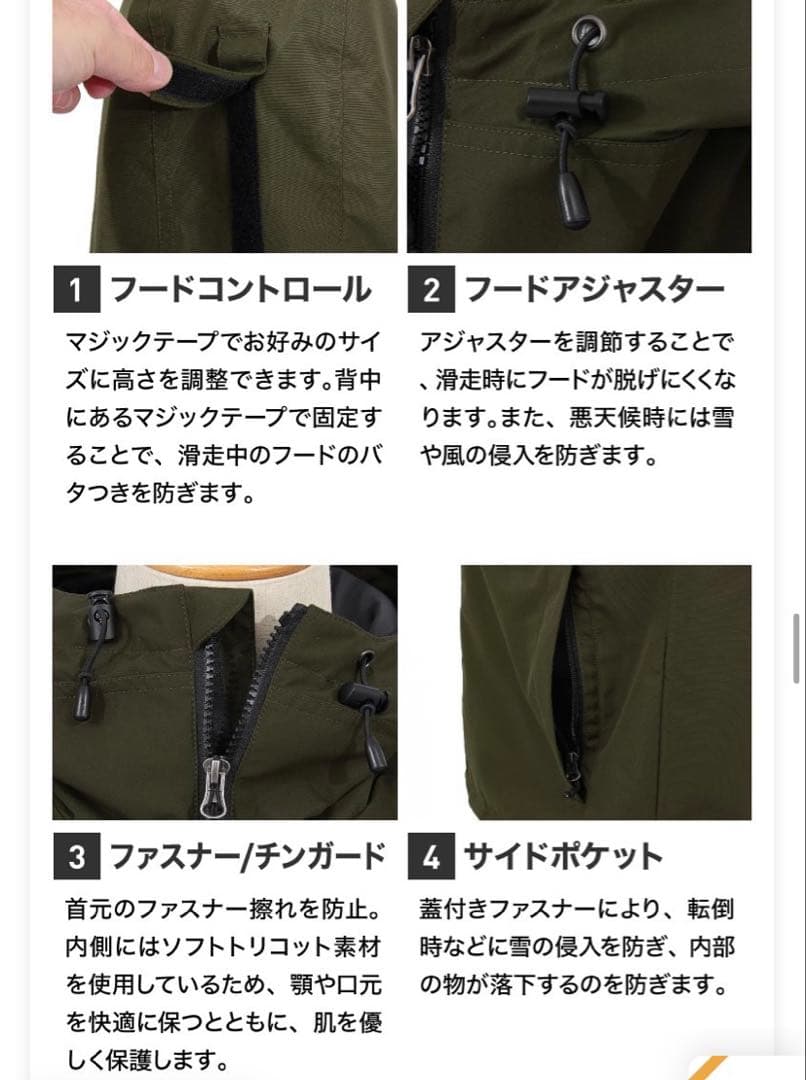 1 フードコントロール

マジックテープでお好みのサイズに高さを調整できます。背中にあるマジックテープで固定することで、滑走中のフードのバタつきを防ぎます。

2 フードアジャスター

アジャスターを調節することで、滑走時にフードが脱げにくくなります。また、悪天候時には雪や風の侵入を防ぎます。

3 ファスナー/チンガード

首元のファスナー擦れを防止。内側にはソフトトリコット素材を使用しているため、顎や口元を快適に保つとともに、肌を優しく保護します。

4 サイドポケット

蓋付きファスナーにより、転倒時などに雪の侵入を防ぎ、内部の物が落下するのを防ぎます。