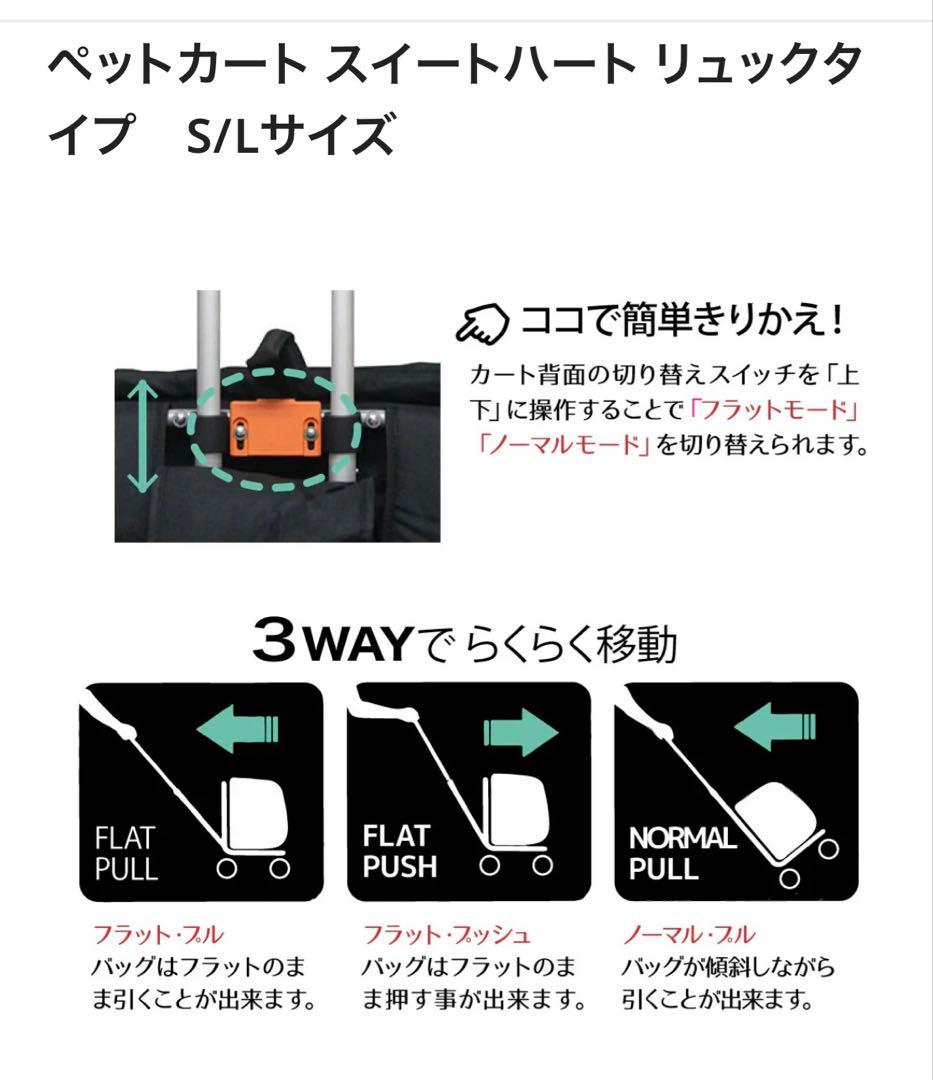 ペットカート スイートハート リュックタイプ　S/Lサイズ

ココで簡単きりかえ！

カート背面の切り替えスイッチを「上下」に操作することで「フラットモード」「ノーマルモード」を切り替えられます。

3WAYで らくらく移動

FLAT PULL

FLAT PUSH

NORMAL PULL

フラット・プル
バッグはフラットのまま引くことが出来ます。

フラット・プッシュ
バッグはフラットのまま押す事が出来ます。

ノーマル・プル
バッグが傾斜しながら引くことが出来ます。