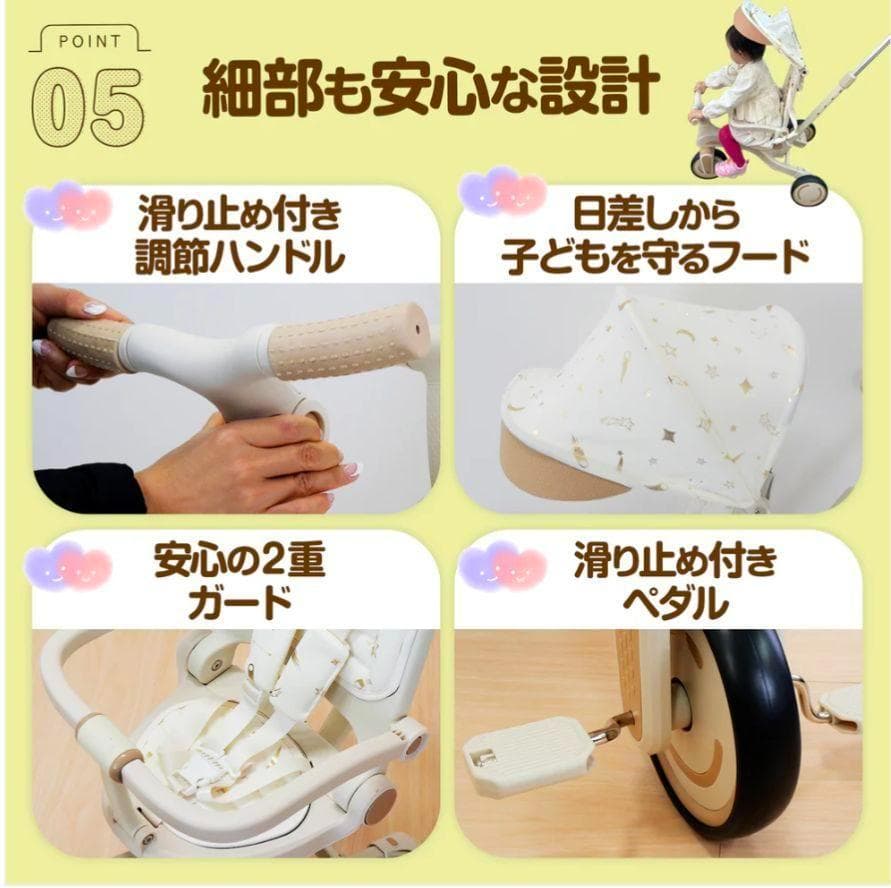 POINT
05
細部も安心な設計

滑り止め付き
調節ハンドル

日差しから
子どもを守るフード

安心の2重
ガード

滑り止め付き
ペダル