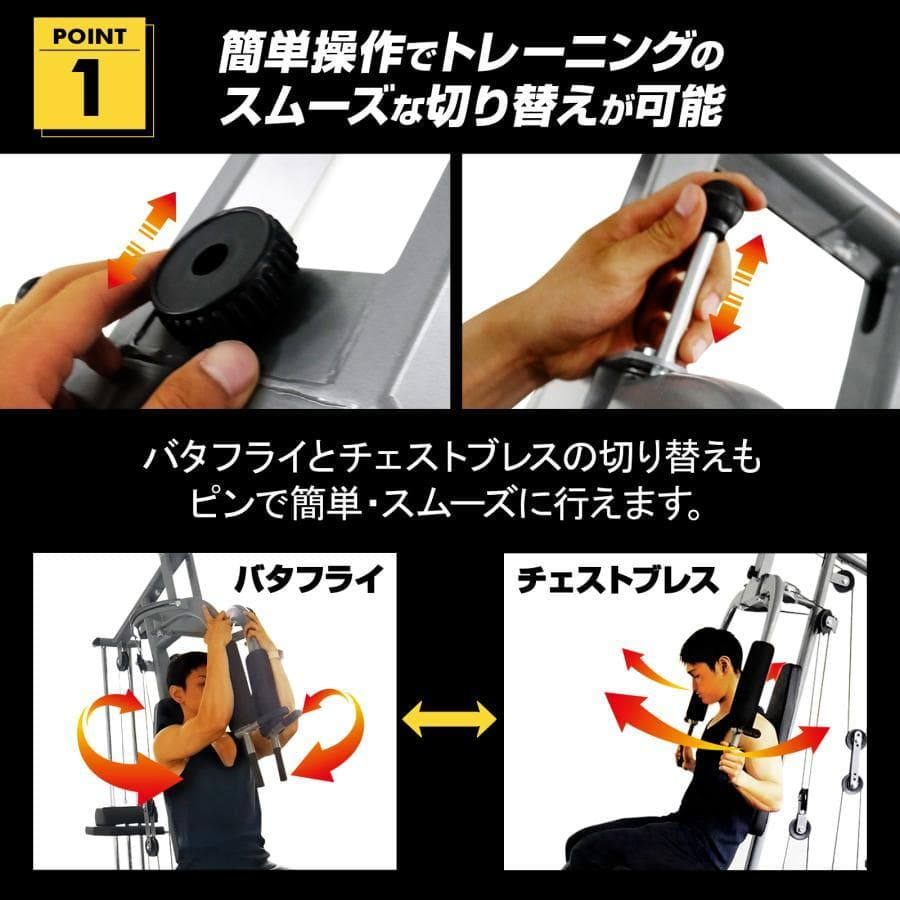 POINT
1

簡単操作でトレーニングのスムーズな切り替えが可能

バタフライとチェストプレスの切り替えもピンで簡単・スムーズに行えます。

バタフライ

チェストプレス