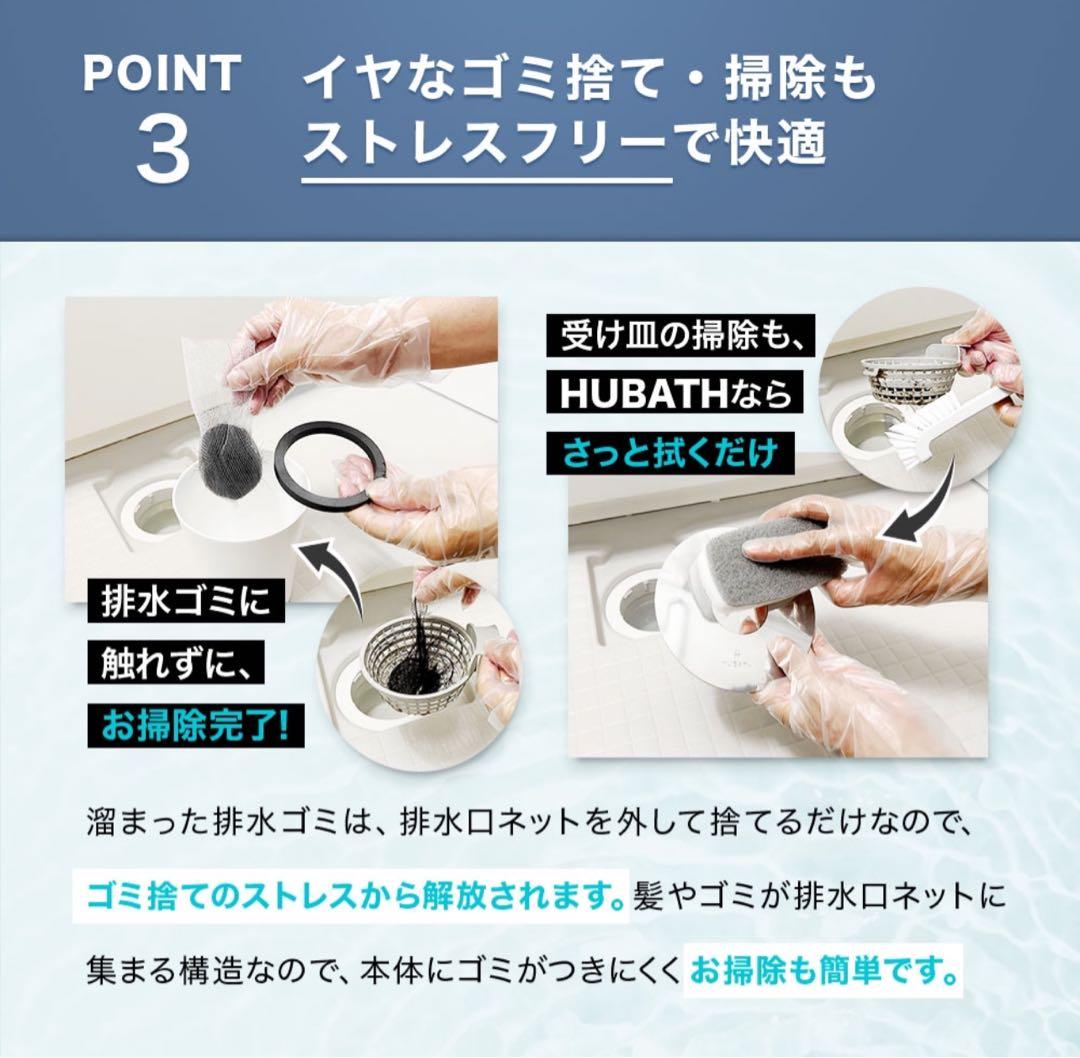 POINT 3

イヤなゴミ捨て・掃除も
ストレスフリーで快適

排水ゴミに
触れずに、
お掃除完了!

受け皿の掃除も、
HUBATHなら
さっと拭くだけ

溜まった排水ゴミは、排水口ネットを外して捨てるだけなので、ゴミ捨てのストレスから解放されます。髪やゴミが排水口ネットに集まる構造なので、本体にゴミがつきにくくお掃除も簡単です。