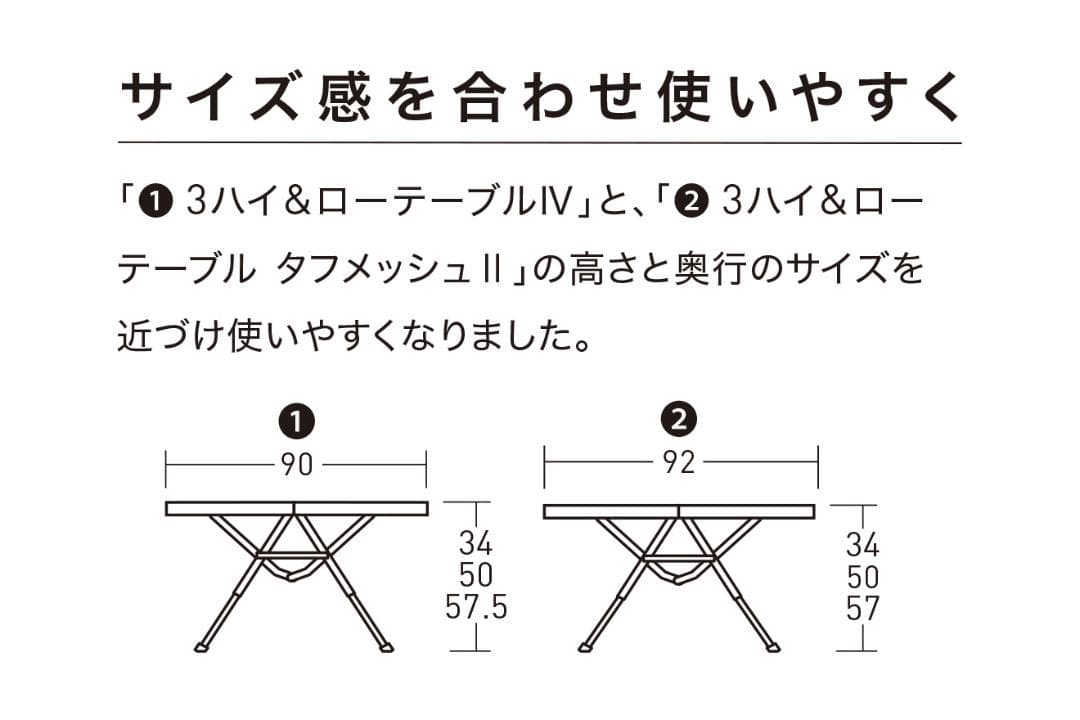 サイズ感を合わせ使いやすく

「❶ 3ハイ＆ローテーブルIV」と、「❷ 3ハイ＆ローテーブル タフメッシュII」の高さと奥行のサイズを近づけ使いやすくなりました。

❶
90
34
50
57.5

❷
92
34
50
57