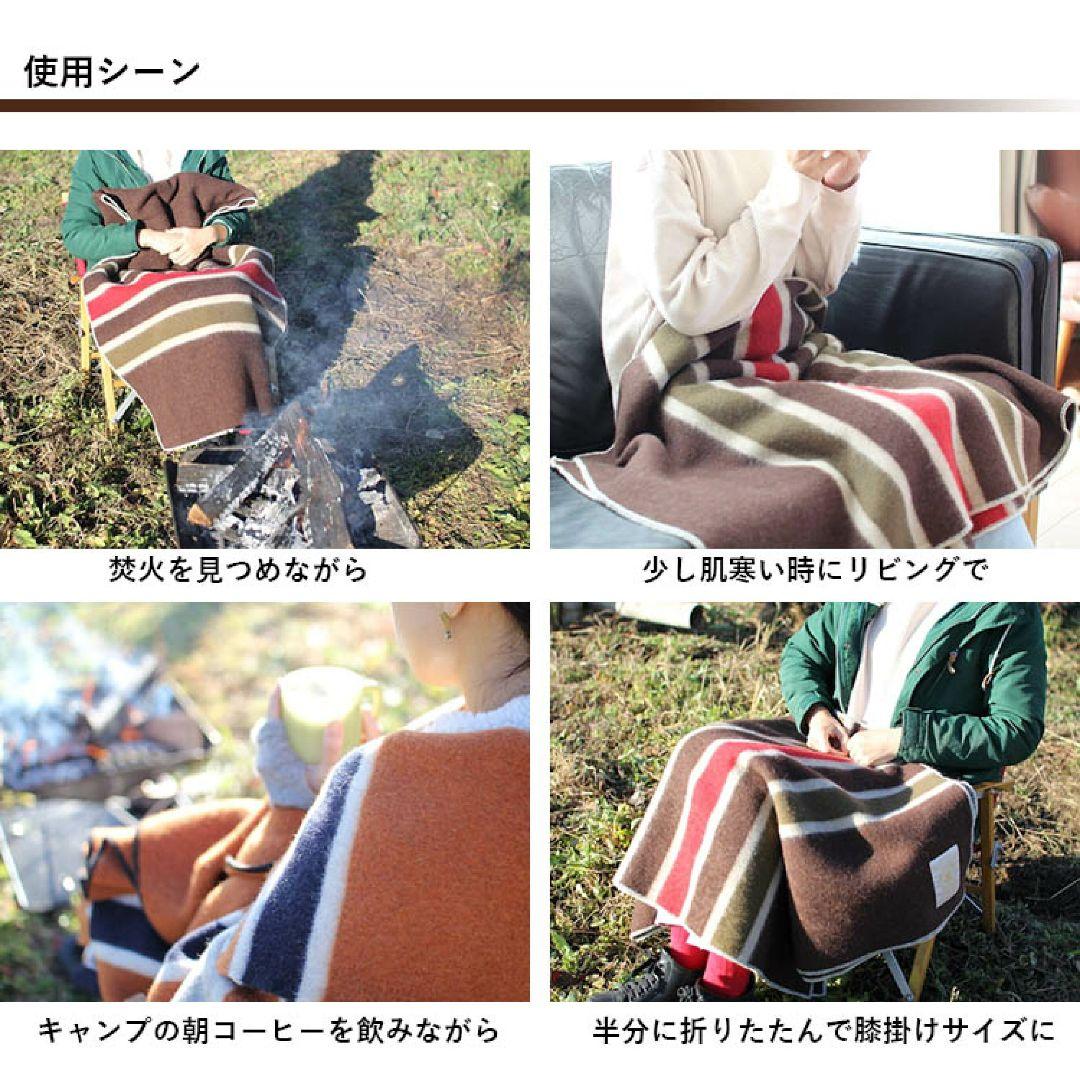 使用シーン

焚火を見つめながら

少し肌寒い時にリビングで

キャンプの朝コーヒーを飲みながら

半分に折りたたんで膝掛けサイズに