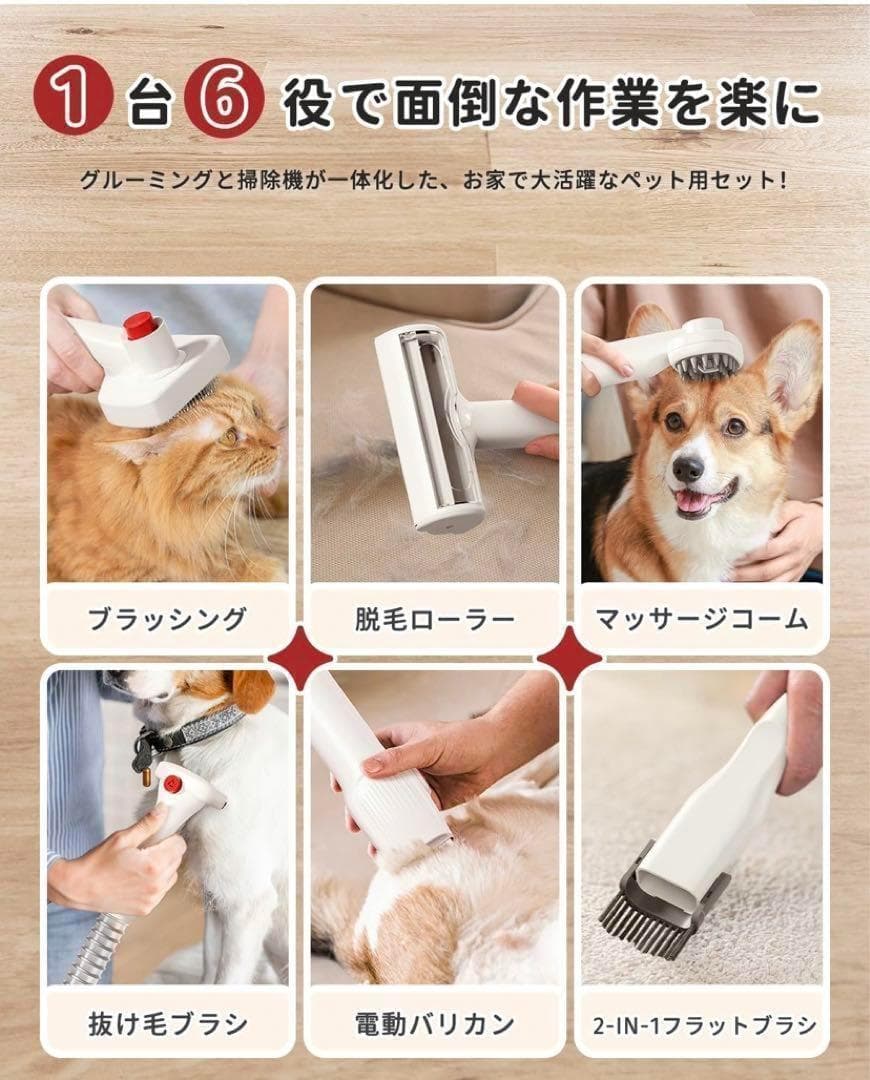 1台6役で面倒な作業を楽に

グルーミングと掃除機が一体化した、お家で大活躍なペット用セット！

ブラッシング

脱毛ローラー

マッサージコーム

抜け毛ブラシ

電動バリカン

2-IN-1フラットブラシ