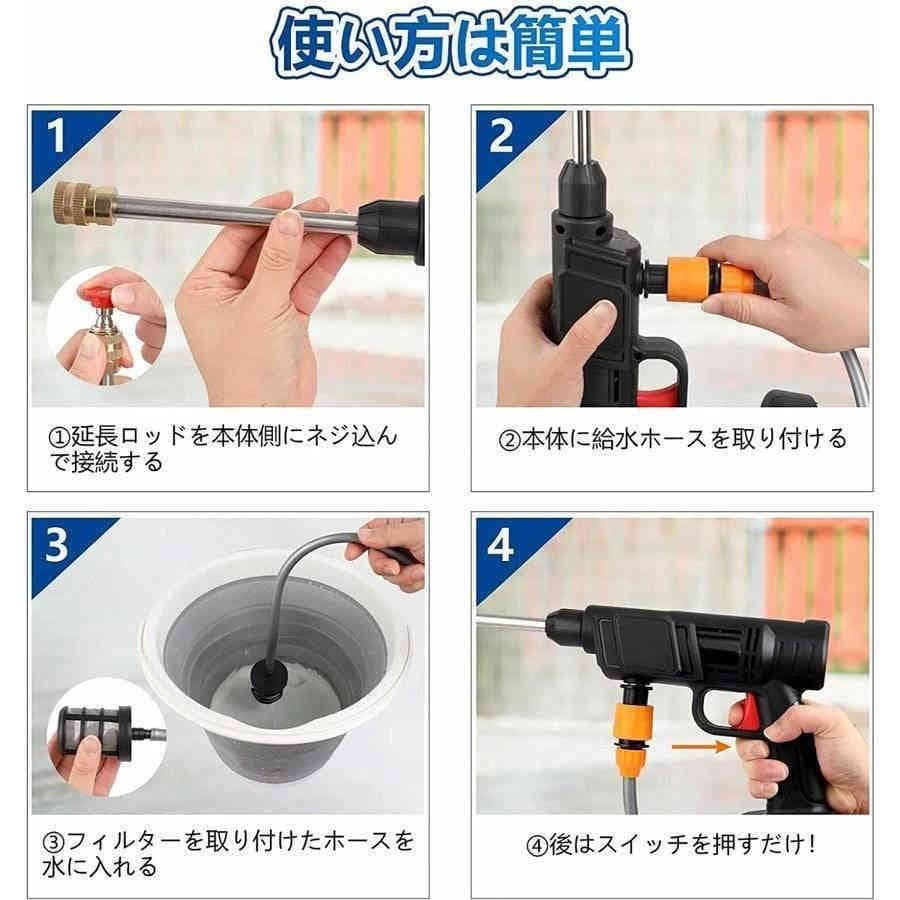 使い方は簡単

1

①延長ロッドを本体側にネジ込んで接続する

2

②本体に給水ホースを取り付ける

3

③フィルターを取り付けたホースを水に入れる

4

④後はスイッチを押すだけ!