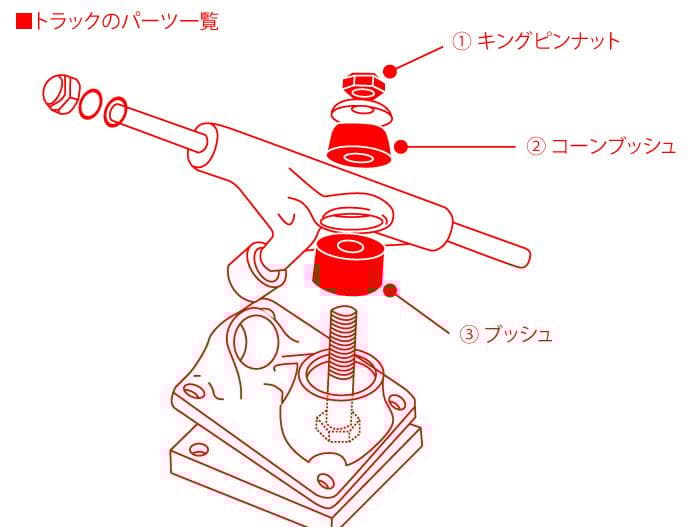 ■トラックのパーツ一覧

① キングピンナット

② コーンブッシュ

③ ブッシュ