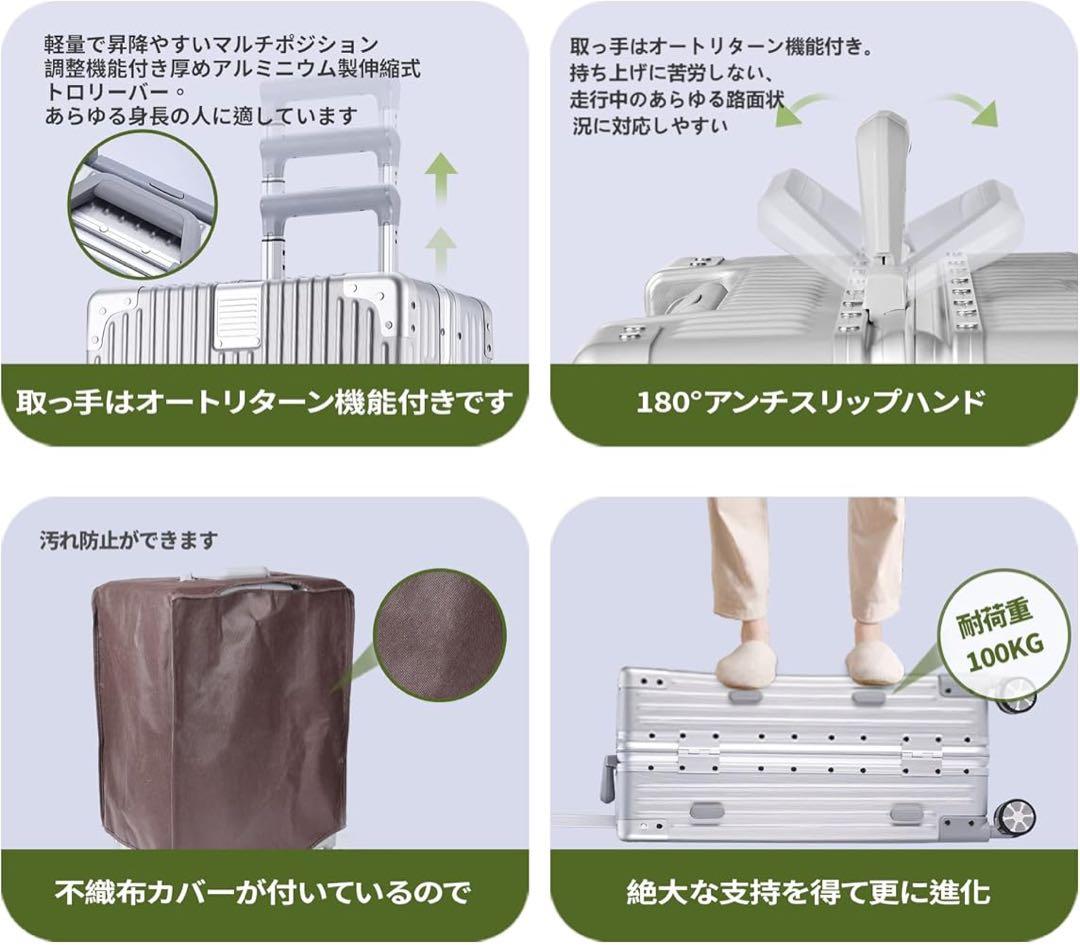 軽量で昇降やすいマルチポジション調整機能付き厚めアルミニウム製伸縮式トロリーバー。
あらゆる身長の人に適しています

取っ手はオートリターン機能付きです

取っ手はオートリターン機能付き。
持ち上げに苦労しない、
走行中のあらゆる路面状況に対応しやすい

180°アンチスリップハンド

汚れ防止ができます

不織布カバーが付いているので

耐荷重
100KG

絶大な支持を得て更に進化