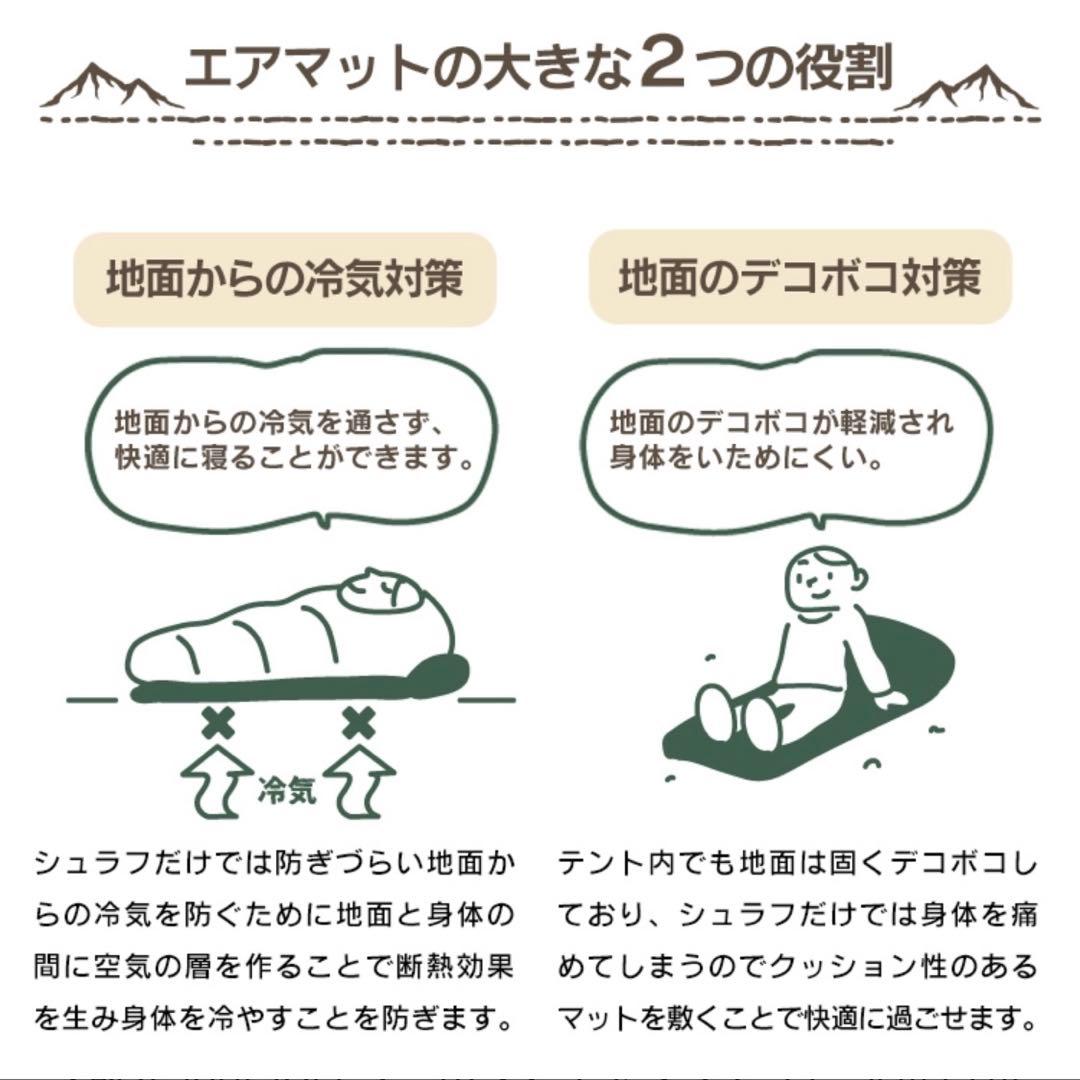 エアマットの大きな2つの役割

地面からの冷気対策

地面からの冷気を通さず、快適に寝ることができます。

冷気

シュラフだけでは防ぎづらい地面からの冷気を防ぐために地面と身体の間に空気の層を作ることで断熱効果を生み身体を冷やすことを防ぎます。

地面のデコボコ対策

地面のデコボコが軽減され身体をいためにくい。

テント内でも地面は固くデコボコしており、シュラフだけでは身体を痛めてしまうのでクッション性のあるマットを敷くことで快適に過ごせます。