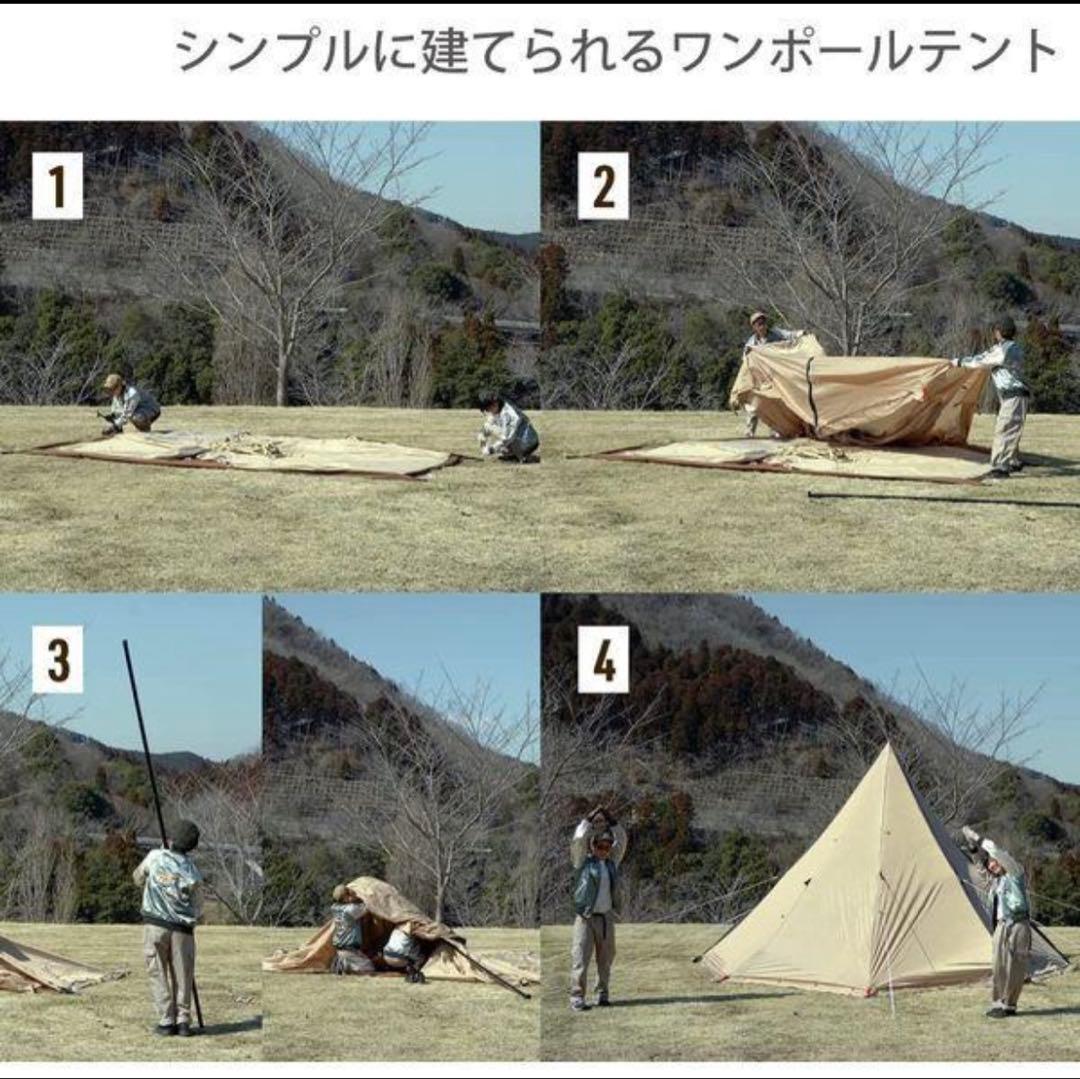 シンプルに建てられるワンポールテント

1

2

3

4