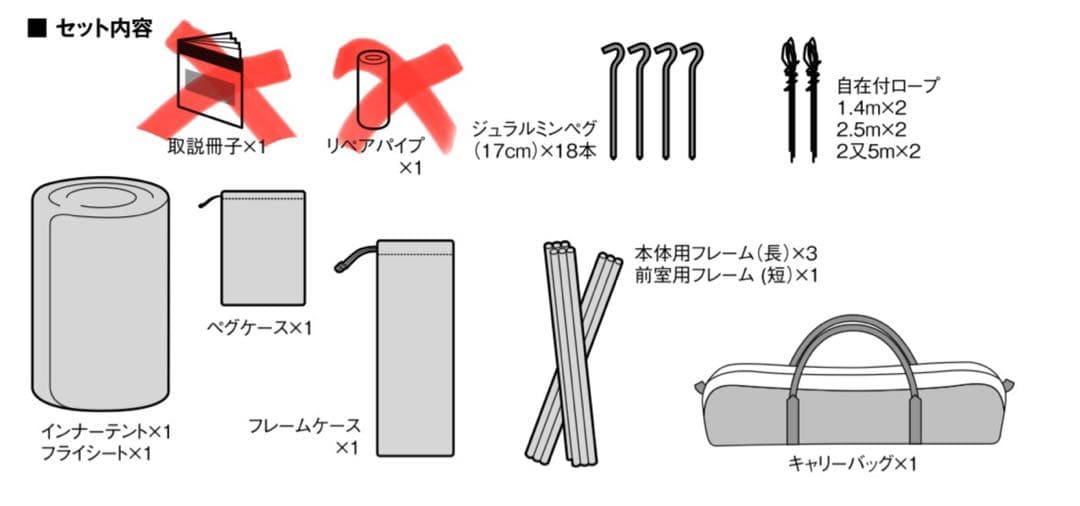 ■ セット内容

取説冊子×1

リペアパイプ ×1

ジュラルミンペグ (17cm)×18本

自在付ロープ
1.4m×2
2.5m×2
2又5m×2

ペグケース×1

本体用フレーム(長)×3
前室用フレーム (短)×1

インナーテント×1
フライシート×1

フレームケース ×1

キャリーバッグ×1