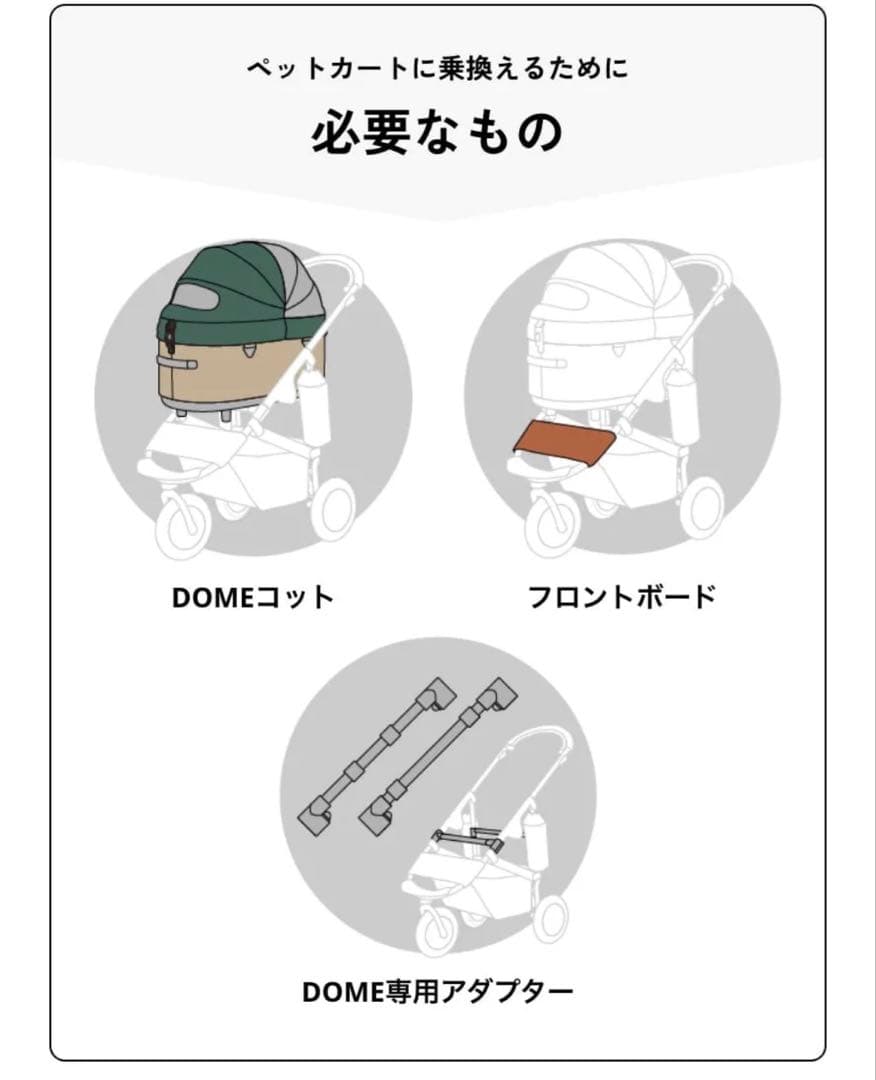 ペットカートに乗換えるために
必要なもの

DOMEコット

フロントボード

DOME専用アダプター